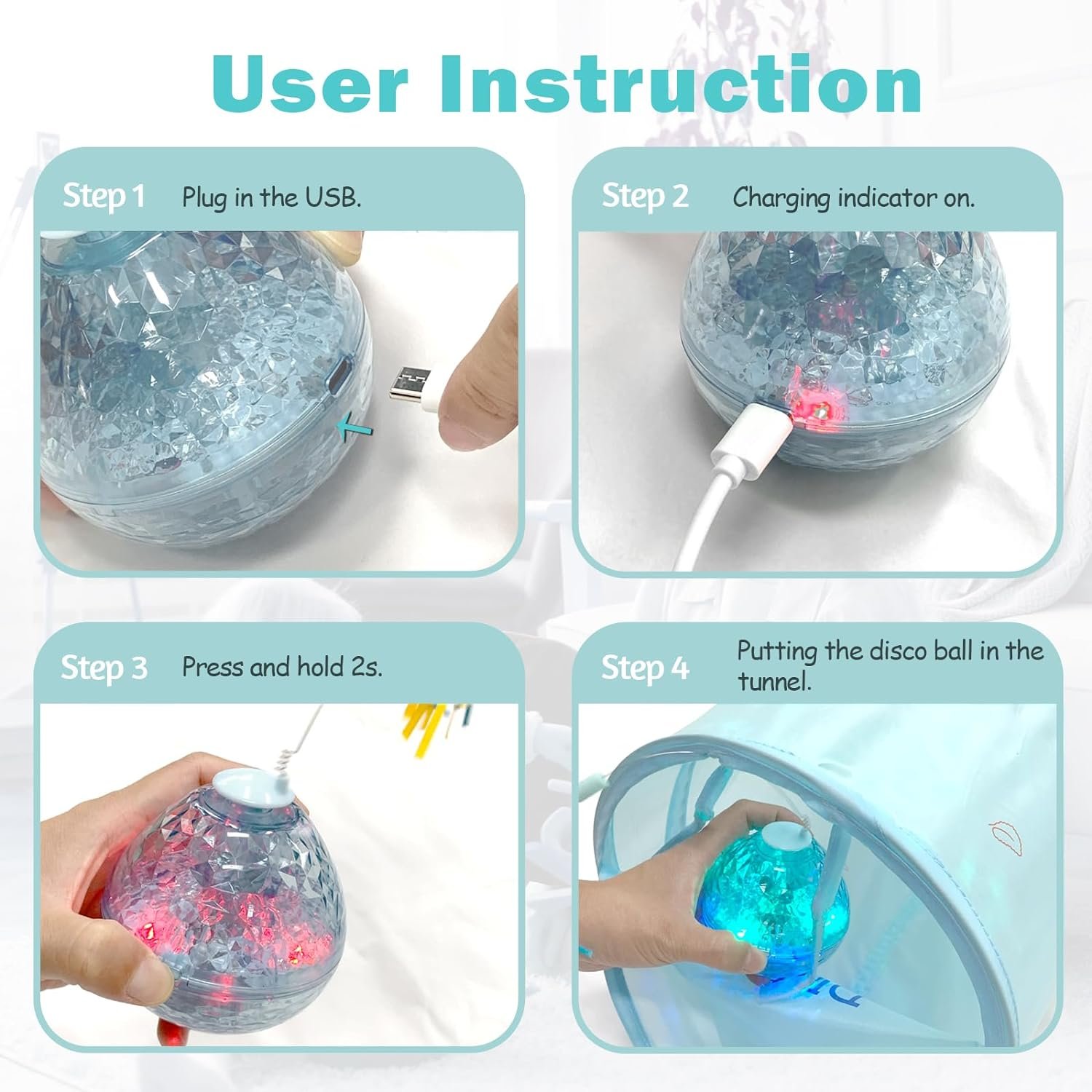 User Instruction

Step 1 Plug in the USB.

Step 2 Charging indicator on.

Step 3 Press and hold 2s.

Step 4 Putting the disco ball in the tunnel.