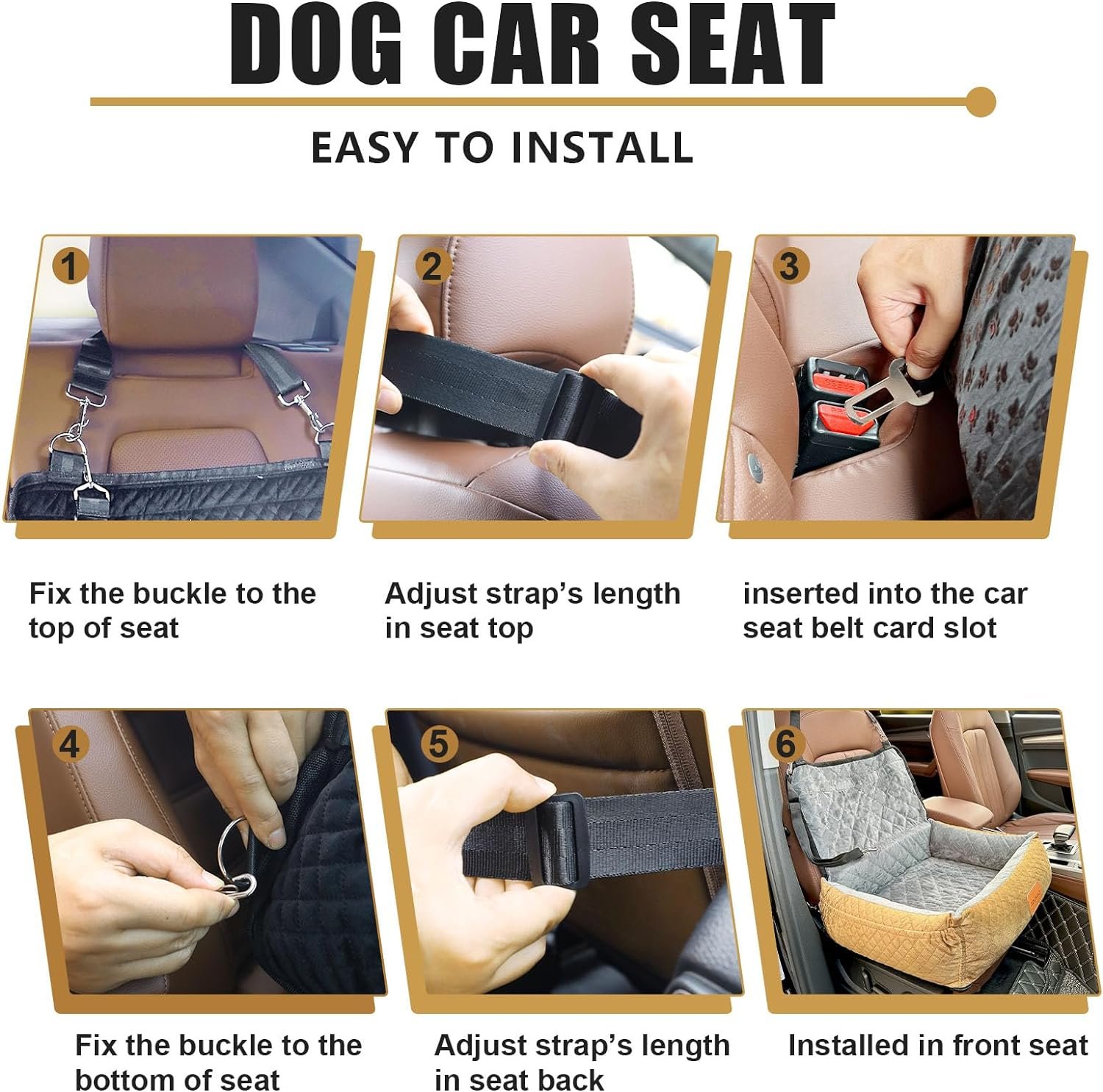 DOG CAR SEAT

EASY TO INSTALL

1

Fix the buckle to the top of seat

2

Adjust strap's length in seat top

3

inserted into the car seat belt card slot

4

Fix the buckle to the bottom of seat

5

Adjust strap's length in seat back

6

Installed in front seat