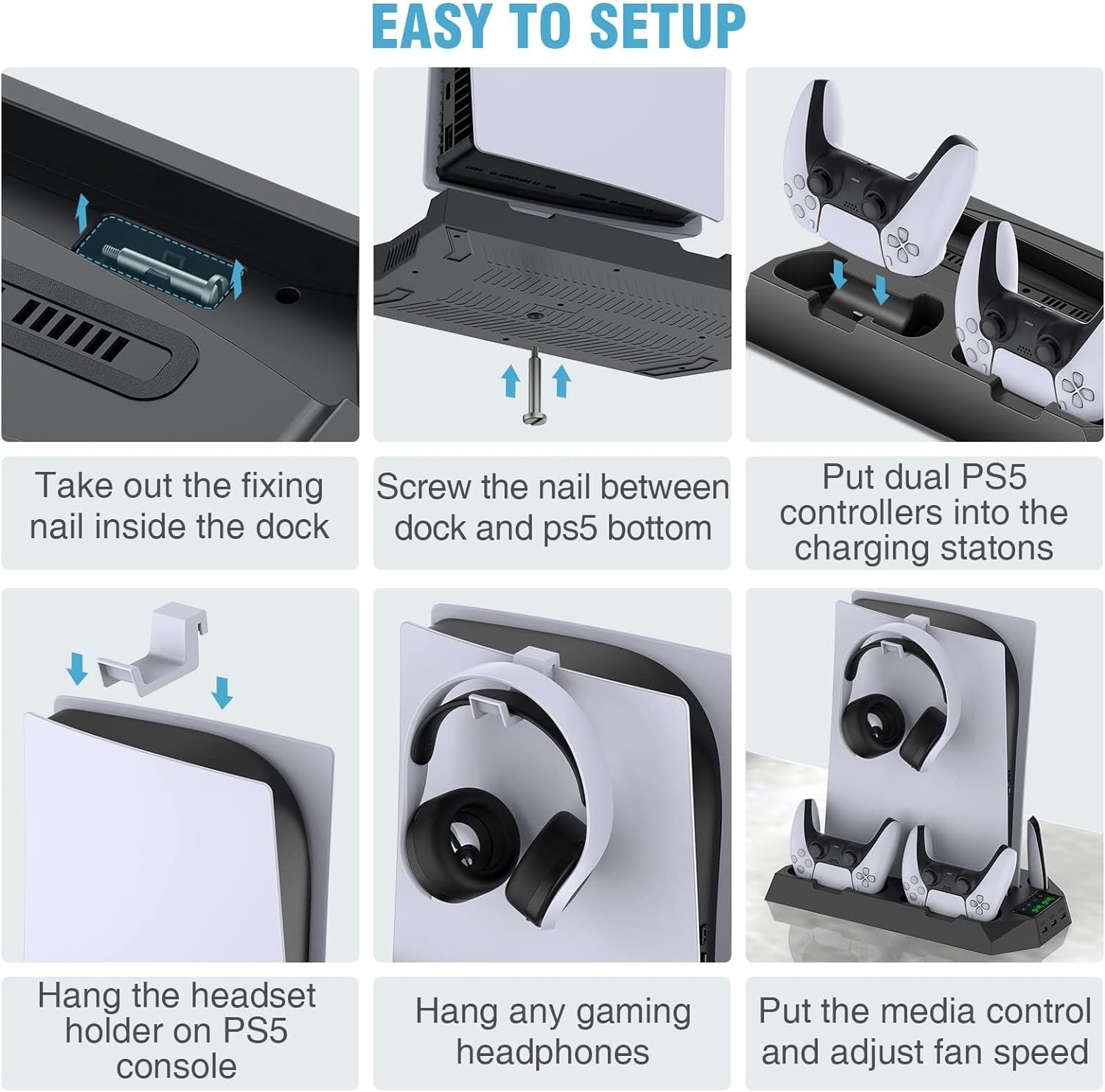 EASY TO SETUP

Take out the fixing nail inside the dock

Screw the nail between dock and ps5 bottom

Put dual PS5 controllers into the charging statons

Hang the headset holder on PS5 console

Hang any gaming headphones

Put the media control and adjust fan speed