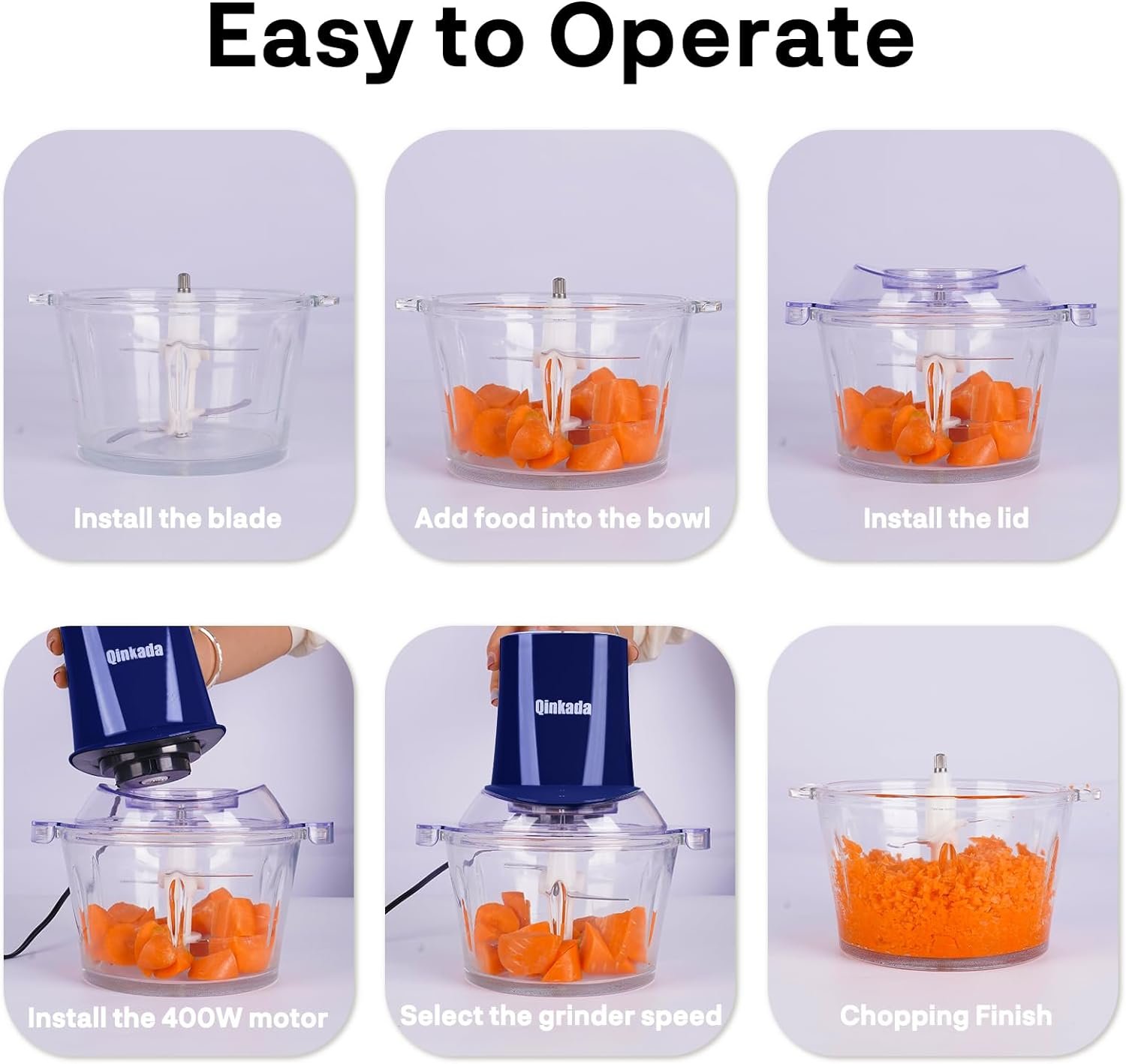 Easy to Operate

Install the blade

Add food into the bowl

Install the lid

Qinkada

Install the 400W motor

Qinkada

Select the grinder speed

Chopping Finish