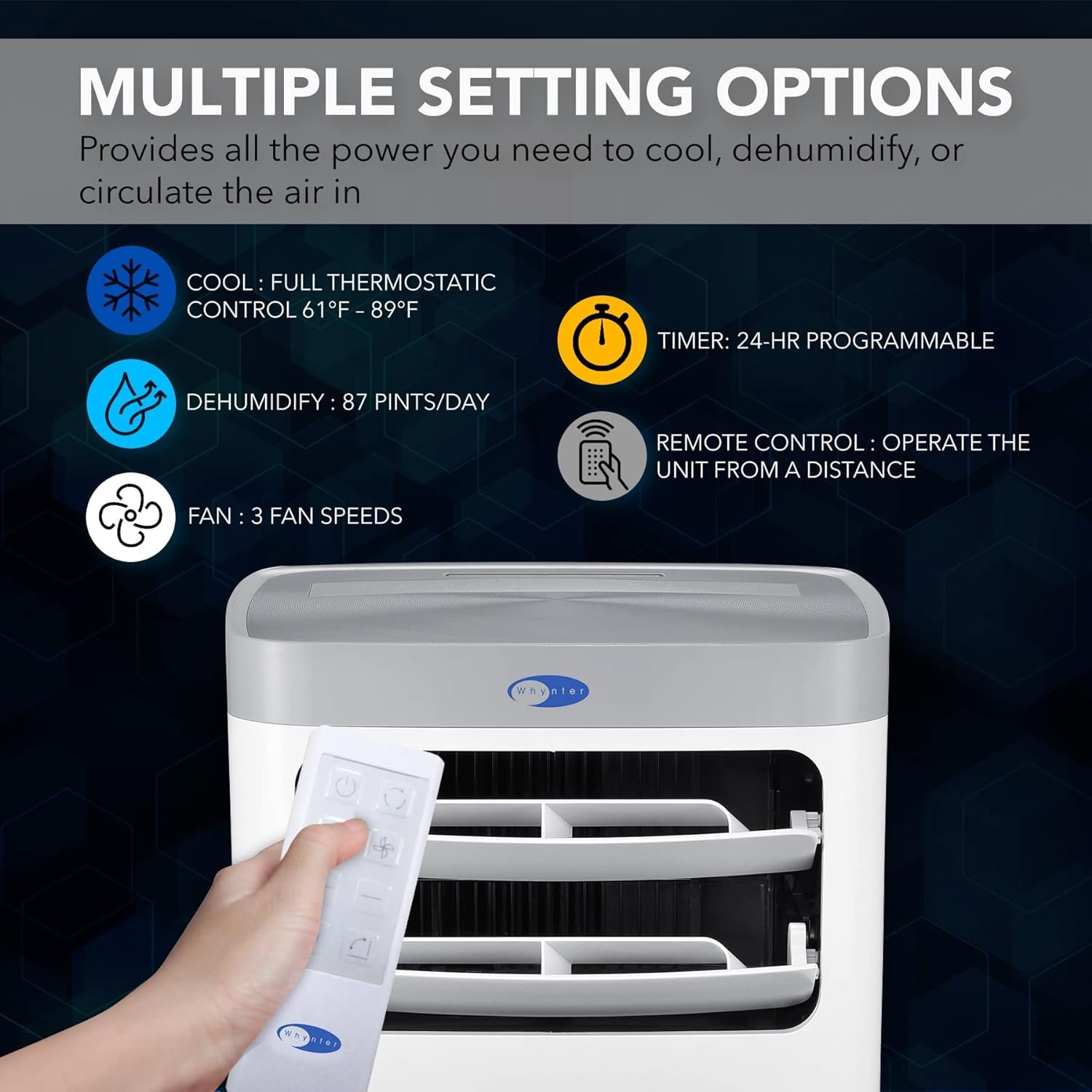 MULTIPLE SETTING OPTIONS

Provides all the power you need to cool, dehumidify, or circulate the air in

COOL : FULL THERMOSTATIC CONTROL 61°F – 89°F

DEHUMIDIFY : 87 PINTS/DAY

FAN : 3 FAN SPEEDS

TIMER: 24-HR PROGRAMMABLE

REMOTE CONTROL : OPERATE THE UNIT FROM A DISTANCE

Whynter

Whynter