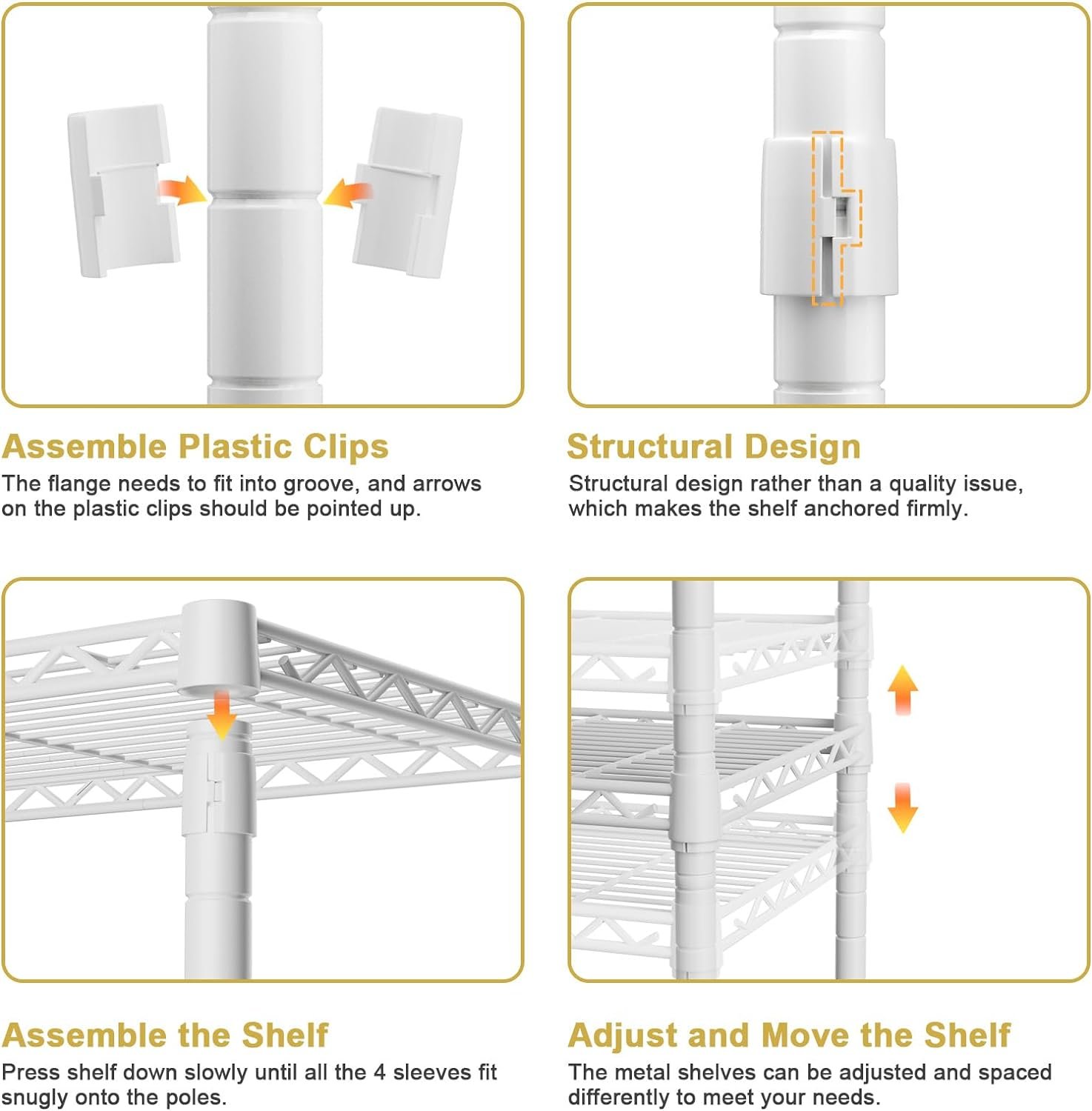 Assemble Plastic Clips
The flange needs to fit into groove, and arrows on the plastic clips should be pointed up.

Structural Design
Structural design rather than a quality issue, which makes the shelf anchored firmly.

Assemble the Shelf
Press shelf down slowly until all the 4 sleeves fit snugly onto the poles.

Adjust and Move the Shelf
The metal shelves can be adjusted and spaced differently to meet your needs.