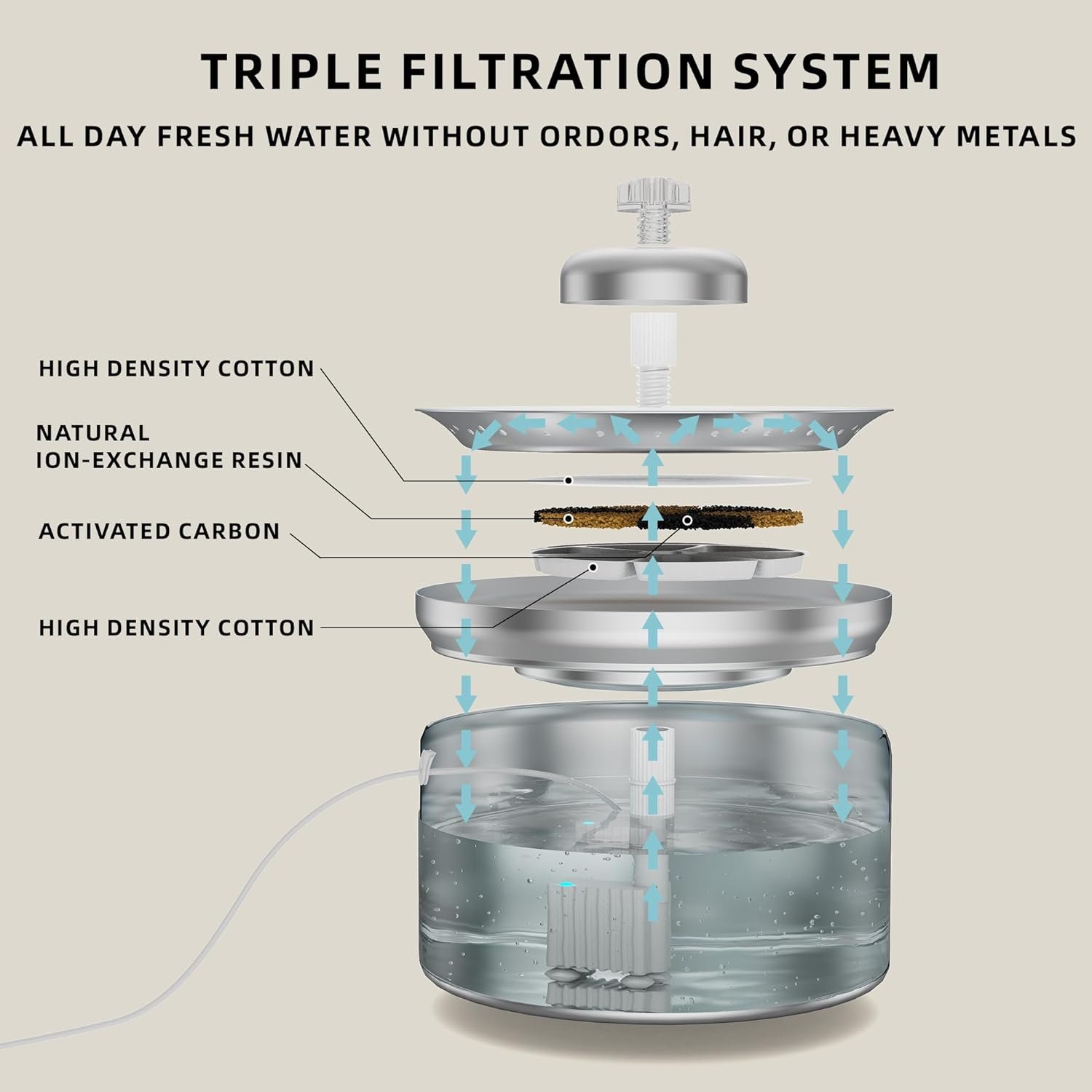 TRIPLE FILTRATION SYSTEM

ALL DAY FRESH WATER WITHOUT ORDORS, HAIR, OR HEAVY METALS

HIGH DENSITY COTTON

NATURAL ION-EXCHANGE RESIN

ACTIVATED CARBON

HIGH DENSITY COTTON