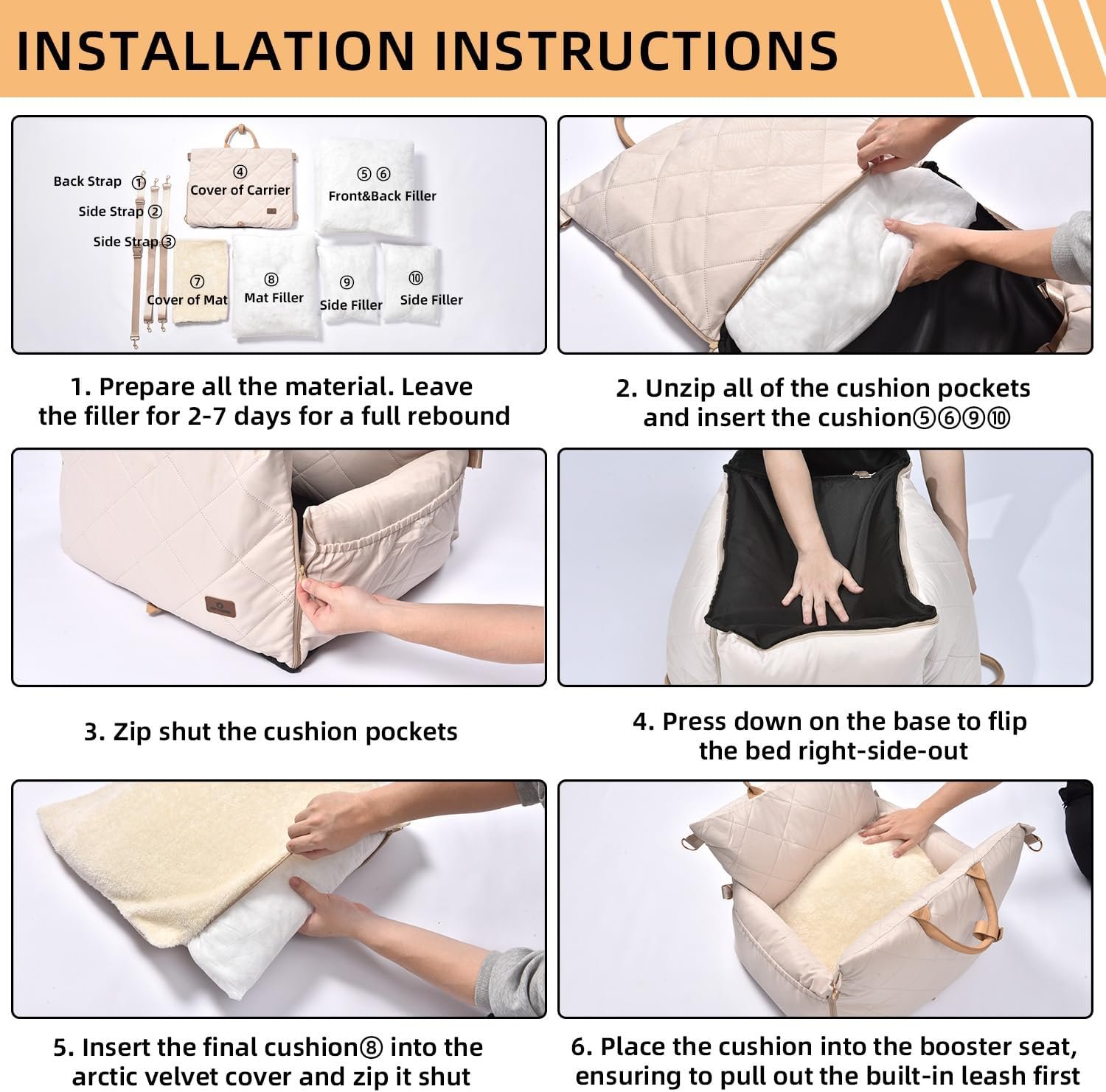 INSTALLATION INSTRUCTIONS

Back Strap ①
Side Strap ②
Side Strap ③
④ Cover of Carrier
⑤ ⑥ Front&Back Filler
⑦ Cover of Mat
⑧ Mat Filler
⑨ Side Filler
⑩ Side Filler

1. Prepare all the material. Leave the filler for 2-7 days for a full rebound

2. Unzip all of the cushion pockets and insert the cushion⑤⑥⑨⑩

3. Zip shut the cushion pockets

4. Press down on the base to flip the bed right-side-out

5. Insert the final cushion⑧ into the arctic velvet cover and zip it shut

6. Place the cushion into the booster seat, ensuring to pull out the built-in leash first