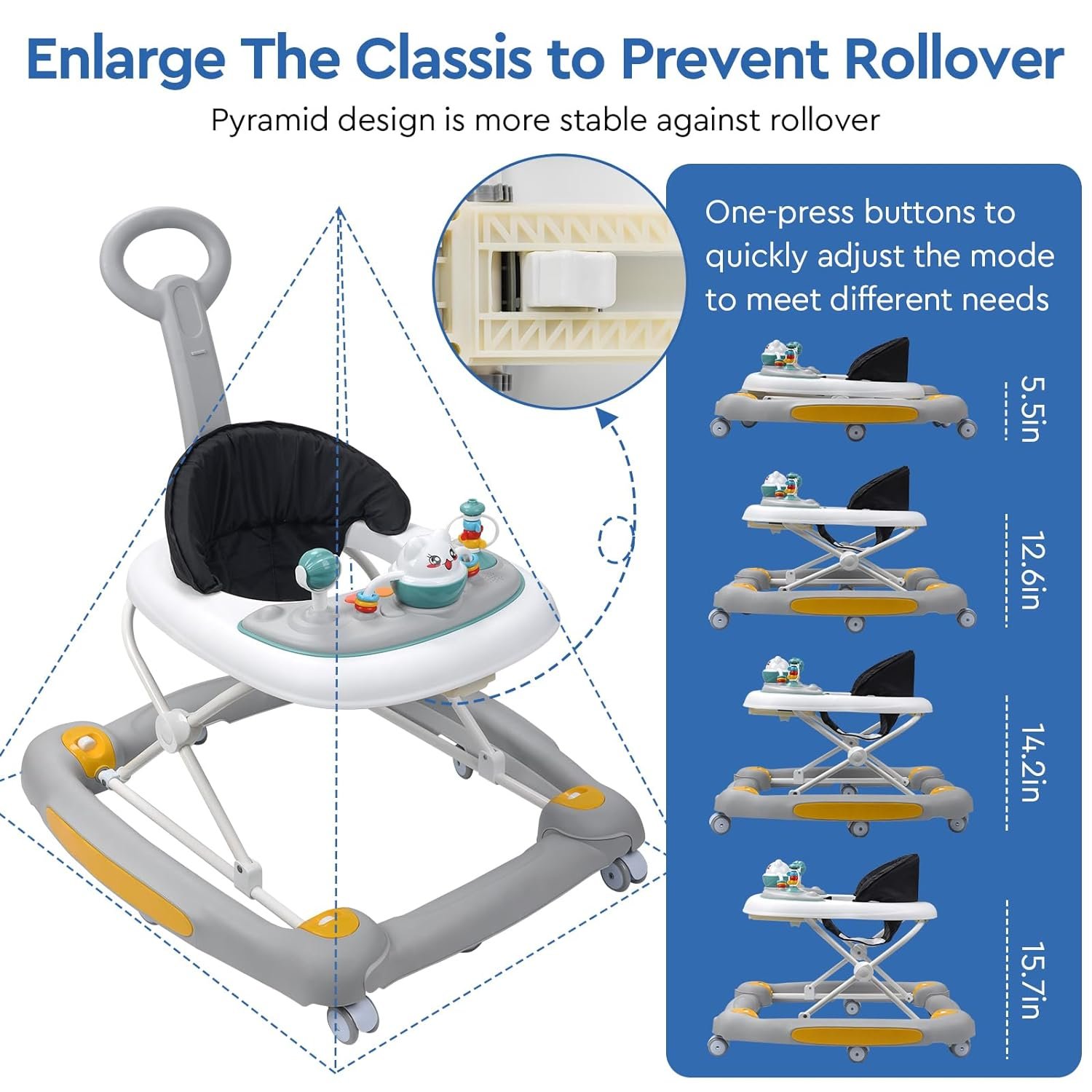 Enlarge The Classis to Prevent Rollover

Pyramid design is more stable against rollover

One-press buttons to quickly adjust the mode to meet different needs

5.5in

12.6in

14.2in

15.7in