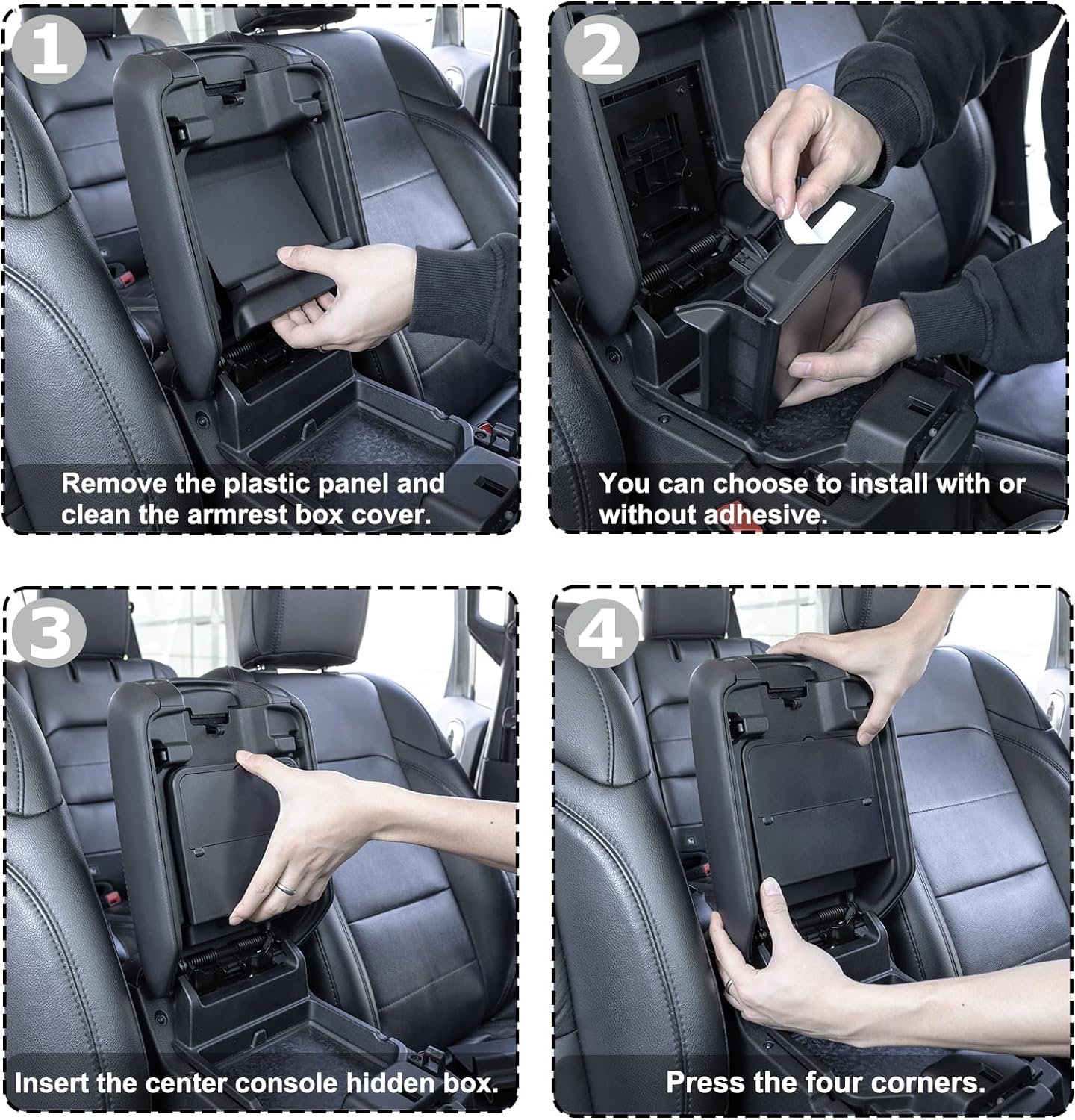 1

Remove the plastic panel and clean the armrest box cover.

2

You can choose to install with or without adhesive.

3

Insert the center console hidden box.

4

Press the four corners.