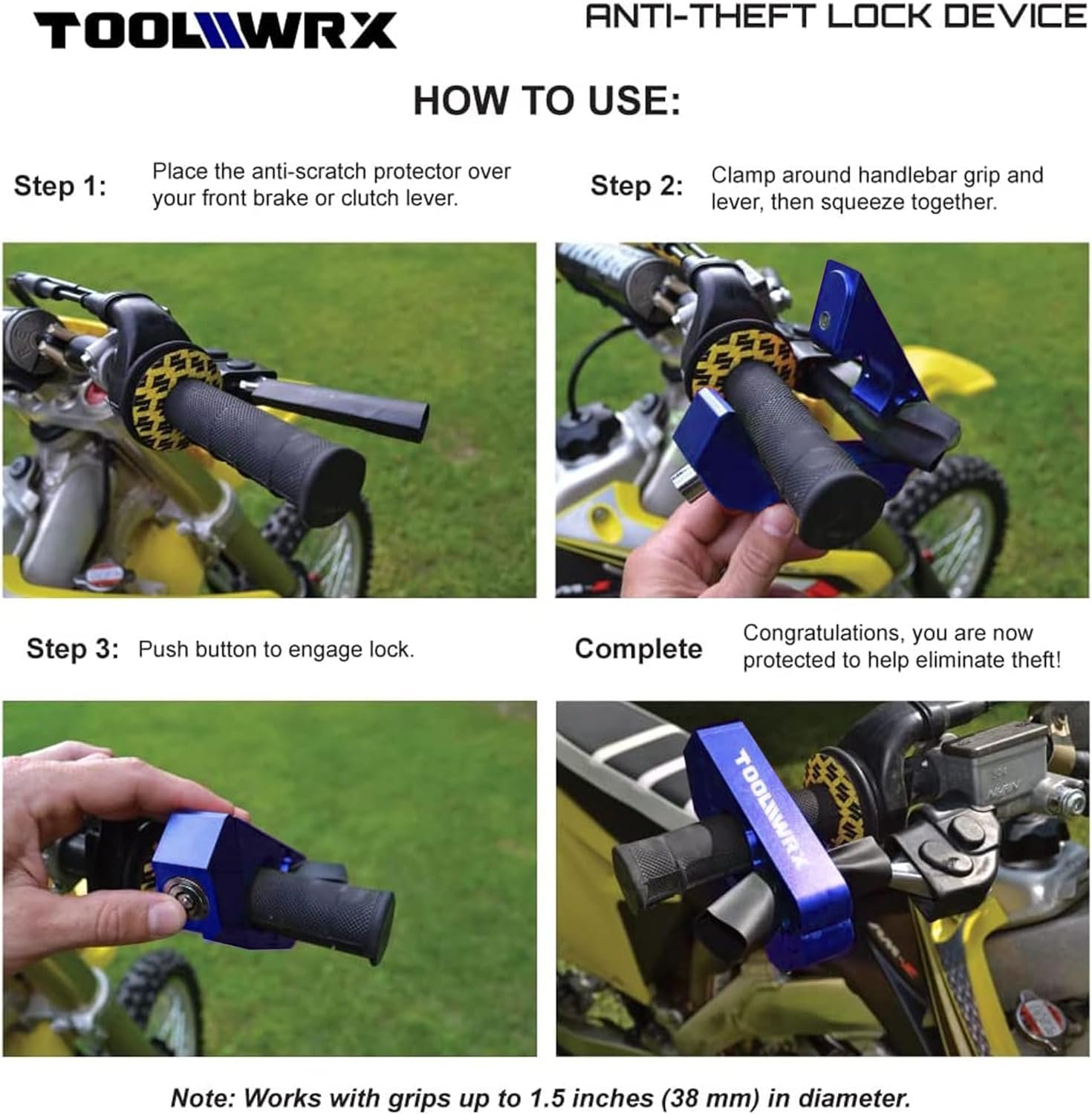 TOOLWRX

ANTI-THEFT LOCK DEVICE

HOW TO USE:

Step 1: Place the anti-scratch protector over your front brake or clutch lever.

Step 2: Clamp around handlebar grip and lever, then squeeze together.

Step 3: Push button to engage lock.

Complete Congratulations, you are now protected to help eliminate theft!

TOOLWRX

Note: Works with grips up to 1.5 inches (38 mm) in diameter.