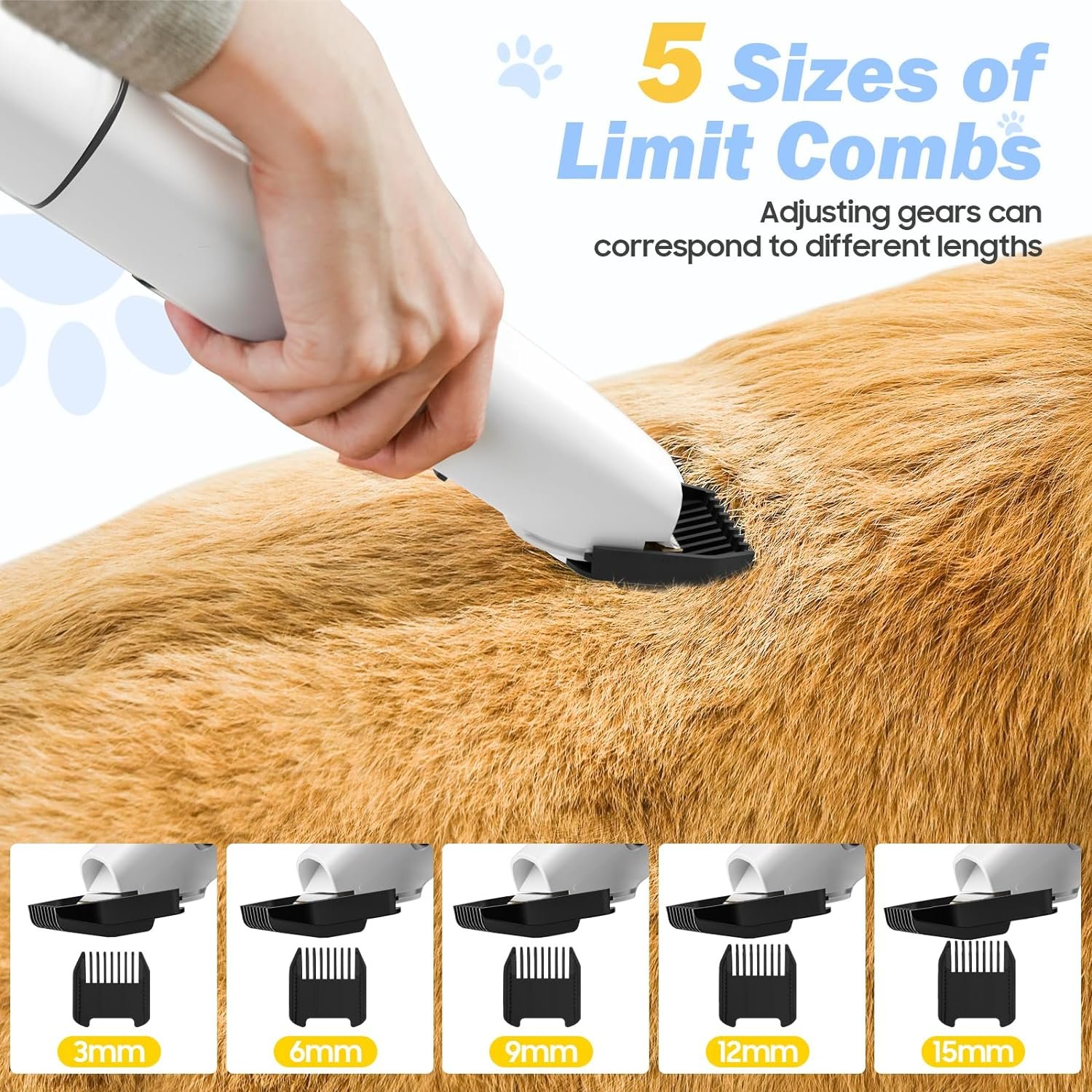 5 Sizes of Limit Combs

Adjusting gears can correspond to different lengths

3mm

6mm

9mm

12mm

15mm