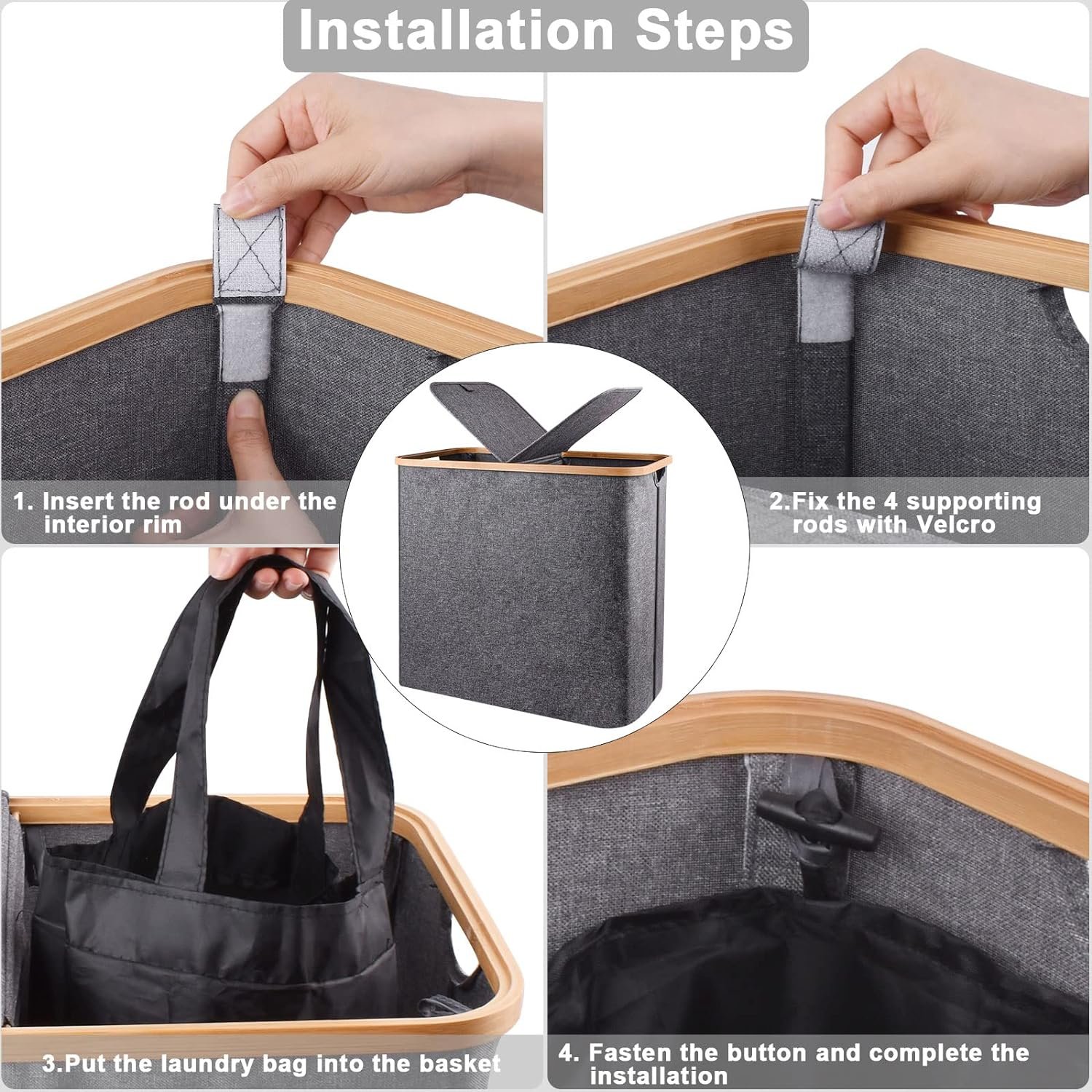 Installation Steps

1. Insert the rod under the interior rim

2.Fix the 4 supporting rods with Velcro

3.Put the laundry bag into the basket

4. Fasten the button and complete the installation