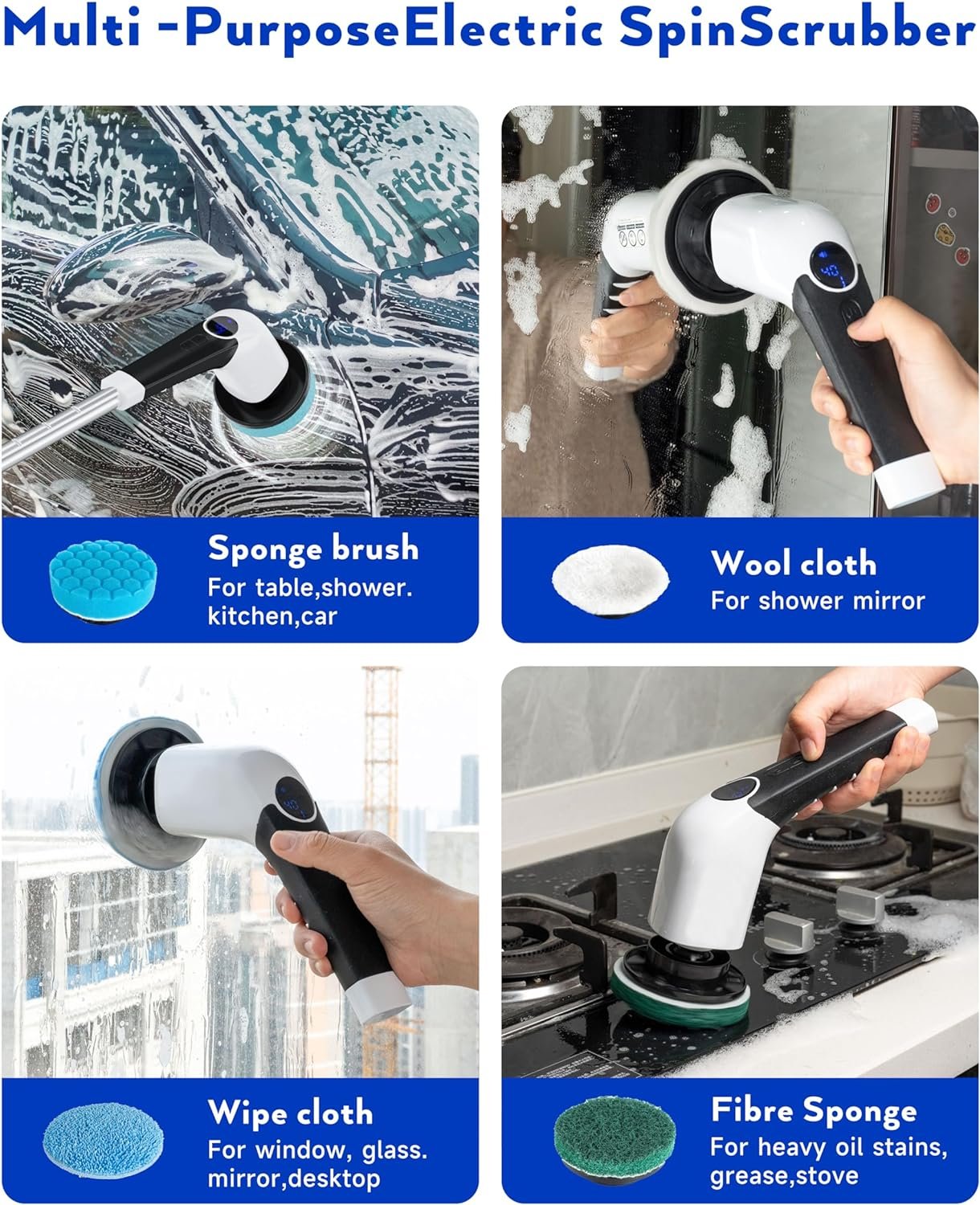 Multi -PurposeElectric SpinScrubber

Sponge brush
For table,shower. kitchen,car

Wool cloth
For shower mirror

Wipe cloth
For window, glass. mirror,desktop

Fibre Sponge
For heavy oil stains, grease,stove