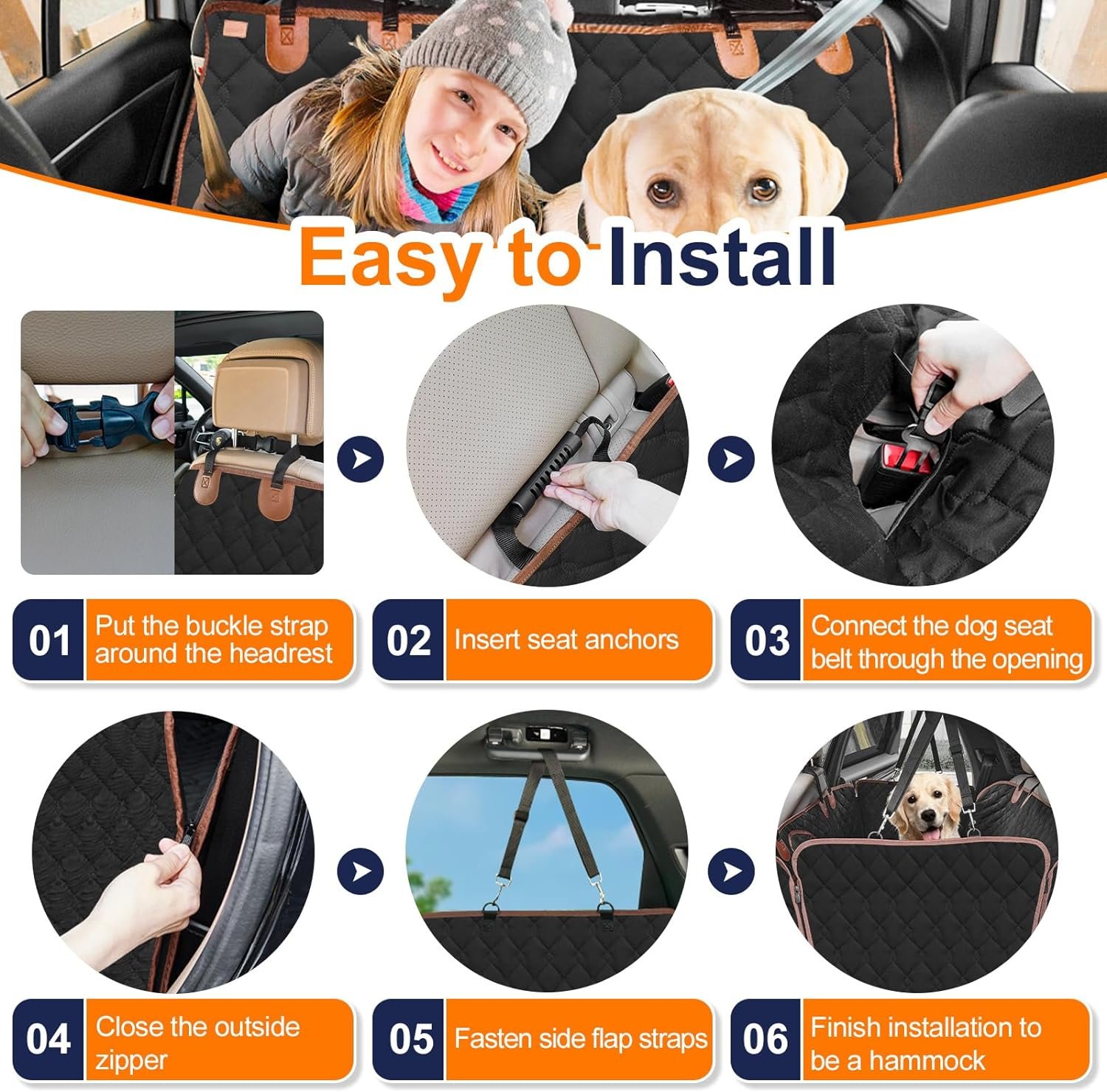 Easy to Install

01 Put the buckle strap around the headrest

02 Insert seat anchors

03 Connect the dog seat belt through the opening

04 Close the outside zipper

05 Fasten side flap straps

06 Finish installation to be a hammock