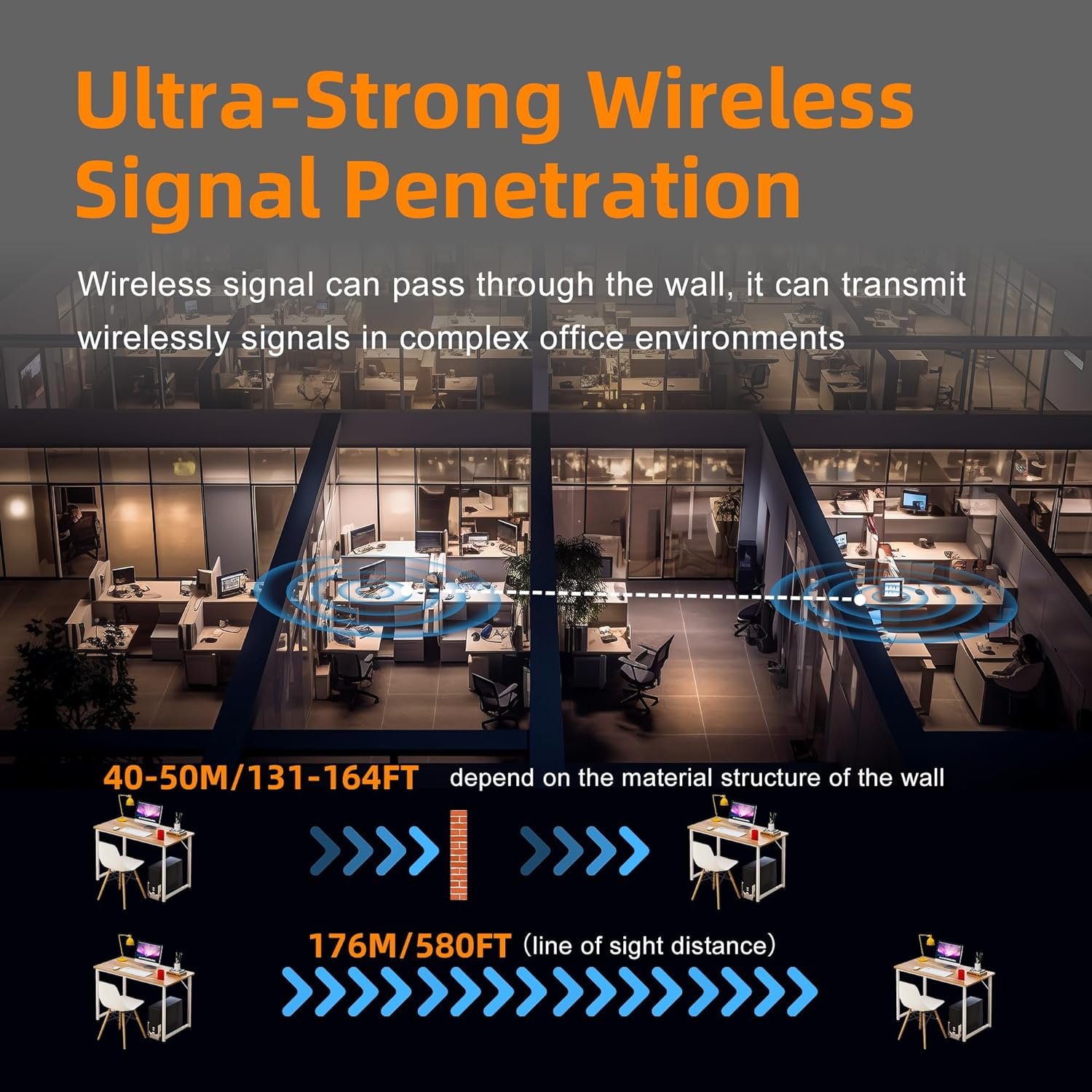 Ultra-Strong Wireless Signal Penetration

Wireless signal can pass through the wall, it can transmit wirelessly signals in complex office environments

40-50M/131-164FT depend on the material structure of the wall

176M/580FT (line of sight distance)