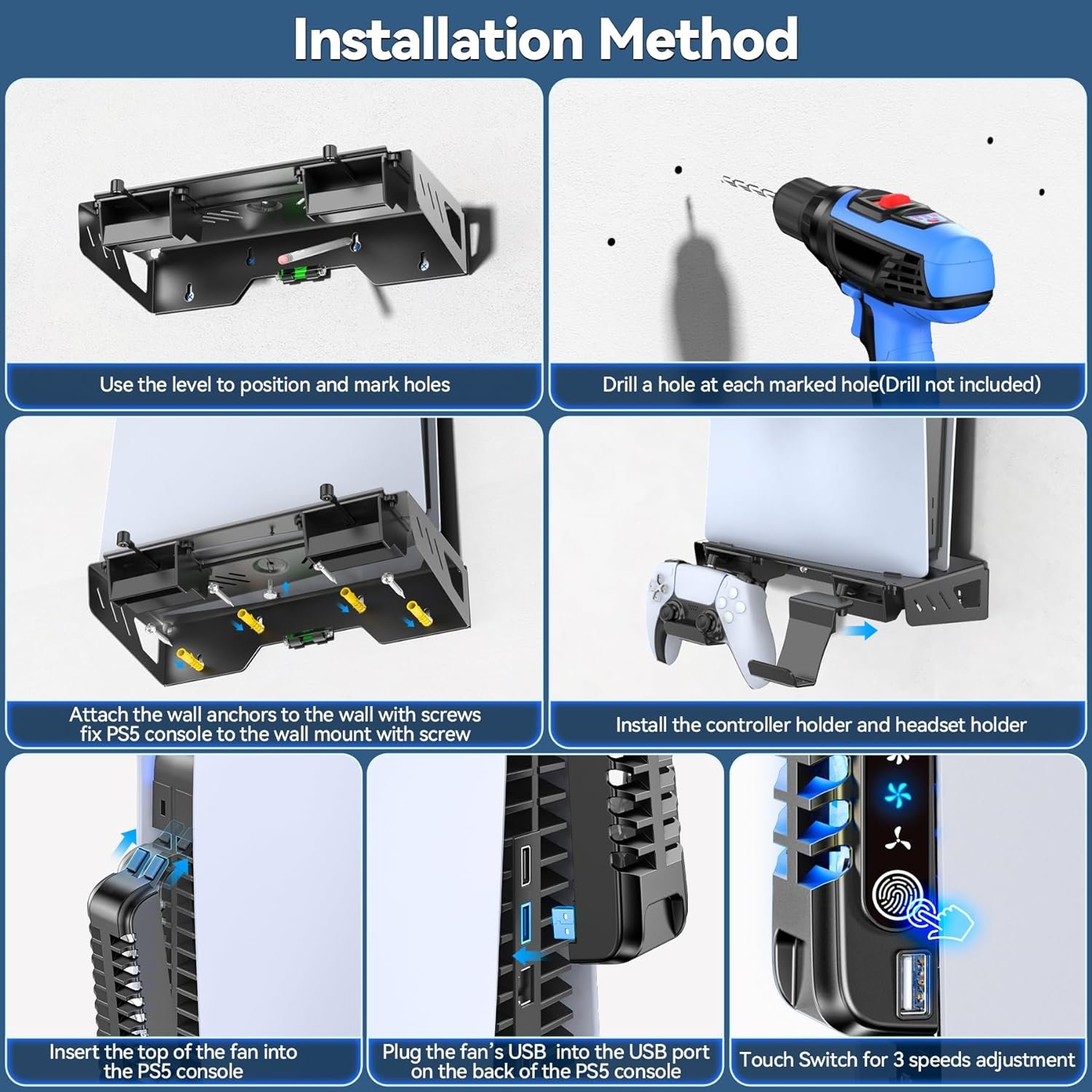 Installation Method

Use the level to position and mark holes

Drill a hole at each marked hole(Drill not included)

Attach the wall anchors to the wall with screws fix PS5 console to the wall mount with screw

Install the controller holder and headset holder

Insert the top of the fan into the PS5 console

Plug the fan's USB into the USB port on the back of the PS5 console

Touch Switch for 3 speeds adjustment