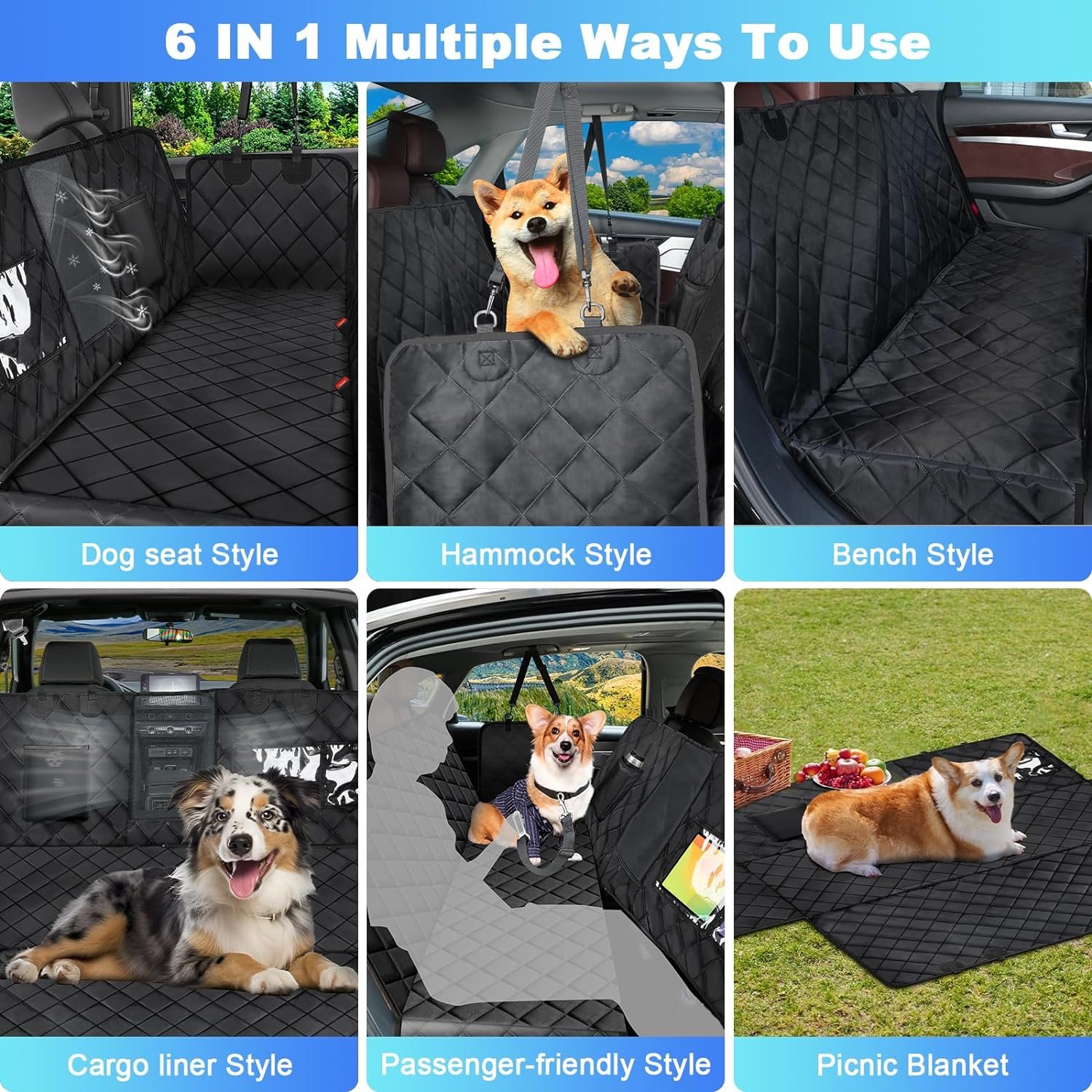 6 IN 1 Multiple Ways To Use

Dog seat Style

Hammock Style

Bench Style

Cargo liner Style

Passenger-friendly Style

Picnic Blanket