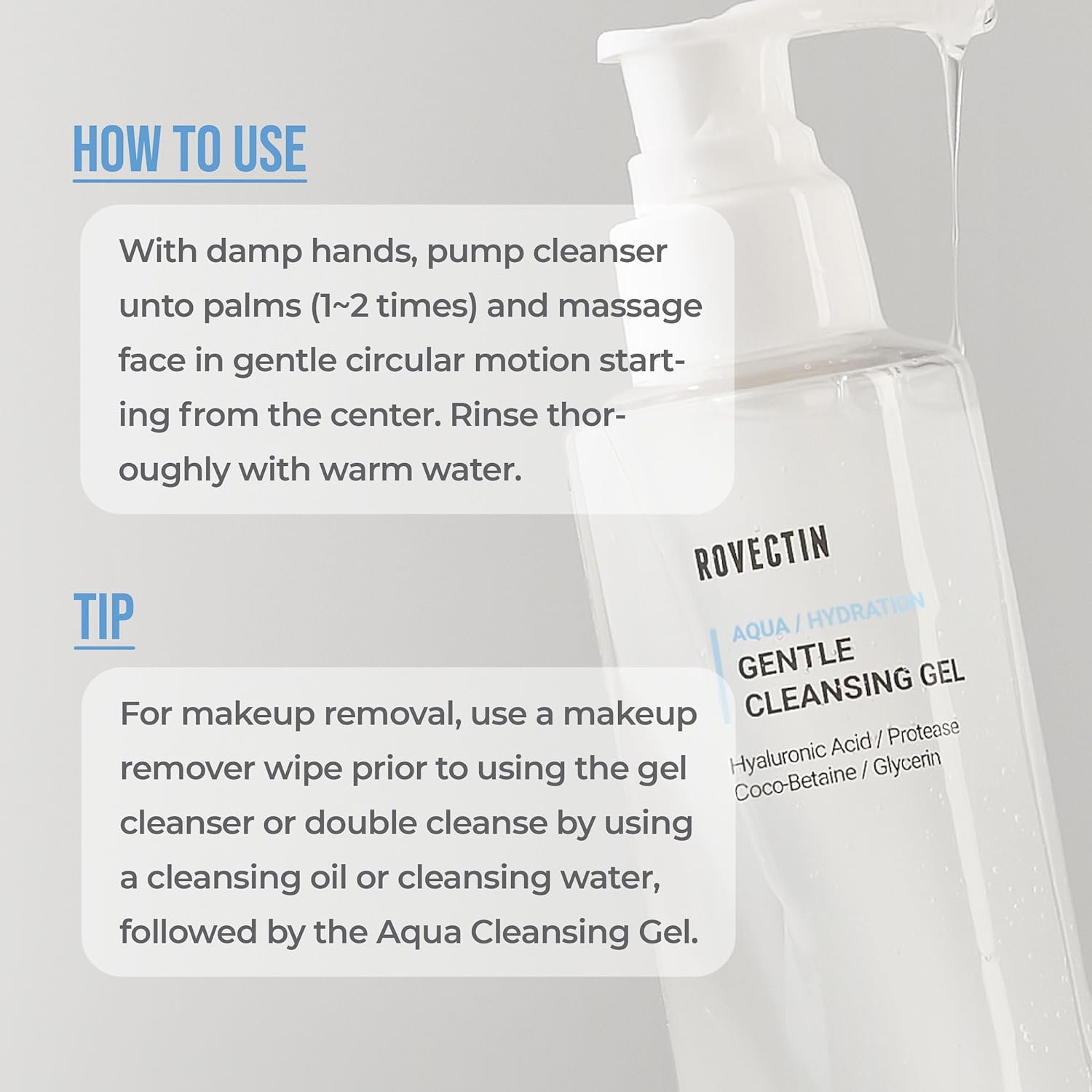 HOW TO USE

With damp hands, pump cleanser unto palms (1~2 times) and massage face in gentle circular motion starting from the center. Rinse thoroughly with warm water.

TIP

For makeup removal, use a makeup remover wipe prior to using the gel cleanser or double cleanse by using a cleansing oil or cleansing water, followed by the Aqua Cleansing Gel.

ROVECTIN

AQUA / HYDRATION

GENTLE CLEANSING GEL

Hyaluronic Acid / Protease
Coco-Betaine / Glycerin