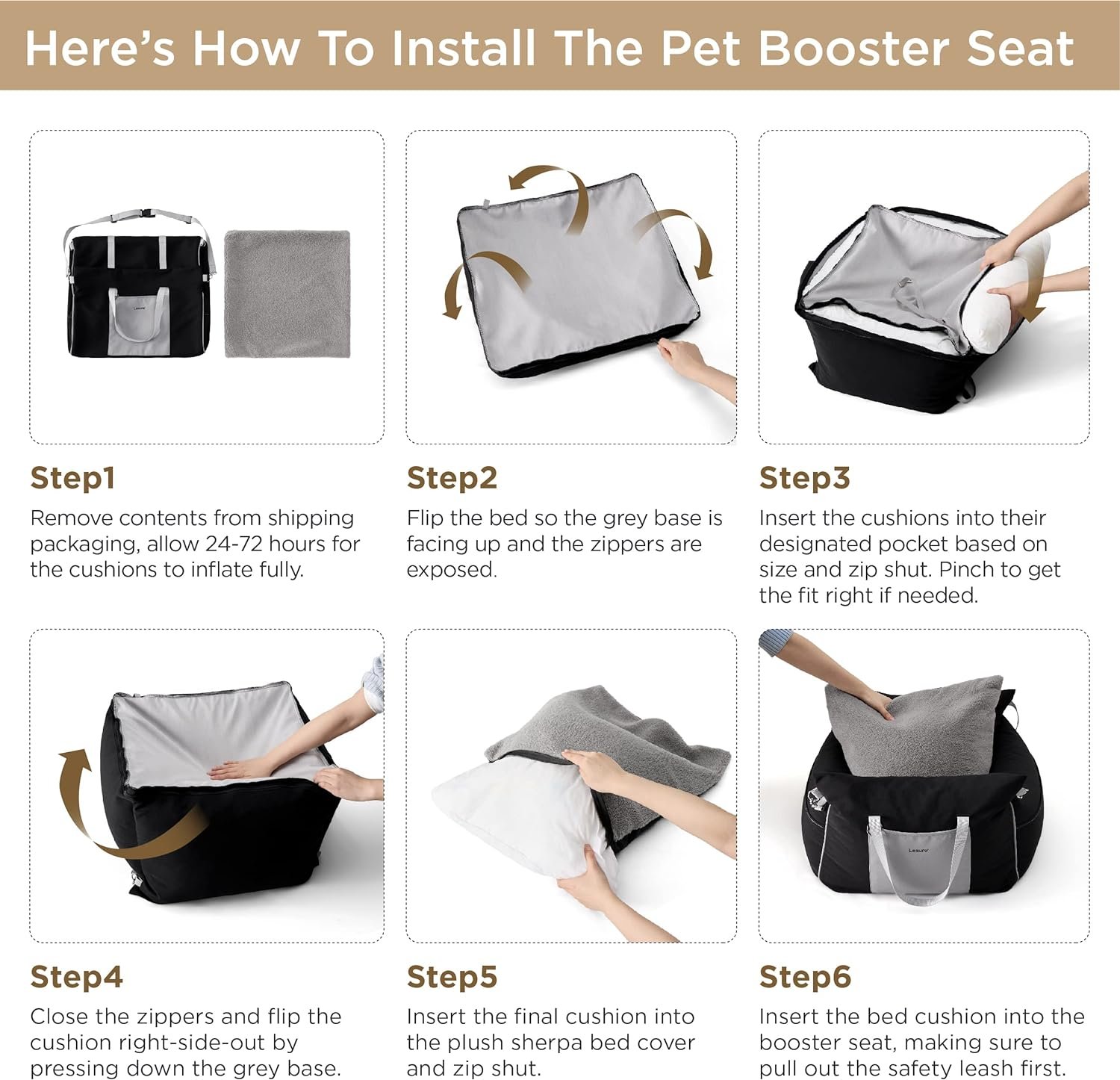 Here's How To Install The Pet Booster Seat

Lesure

Step1
Remove contents from shipping packaging, allow 24-72 hours for the cushions to inflate fully.

Step2
Flip the bed so the grey base is facing up and the zippers are exposed.

Step3
Insert the cushions into their designated pocket based on size and zip shut. Pinch to get the fit right if needed.

Step4
Close the zippers and flip the cushion right-side-out by pressing down the grey base.

Step5
Insert the final cushion into the plush sherpa bed cover and zip shut.

Lesure

Step6
Insert the bed cushion into the booster seat, making sure to pull out the safety leash first.