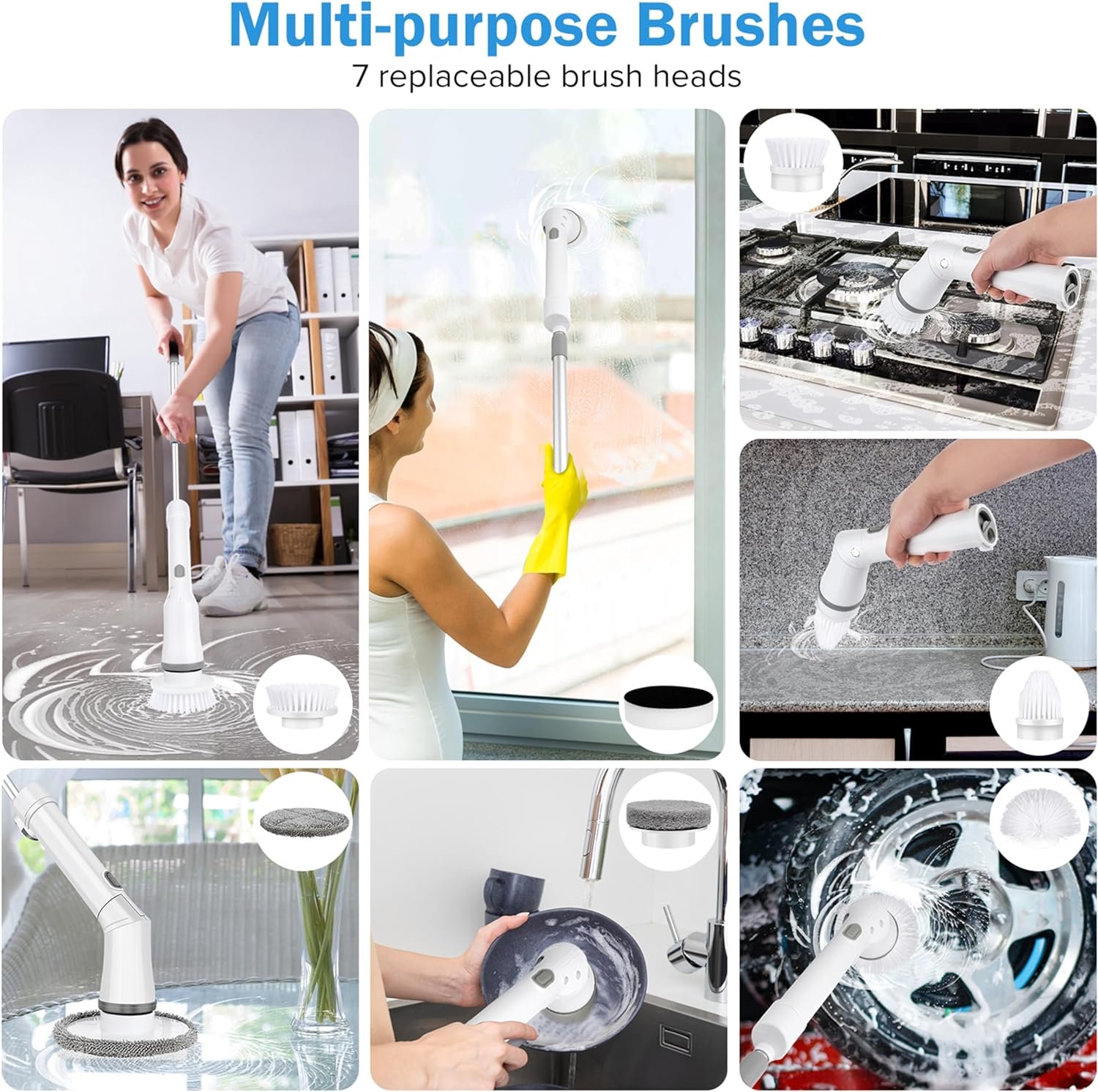 Multi-purpose Brushes

7 replaceable brush heads