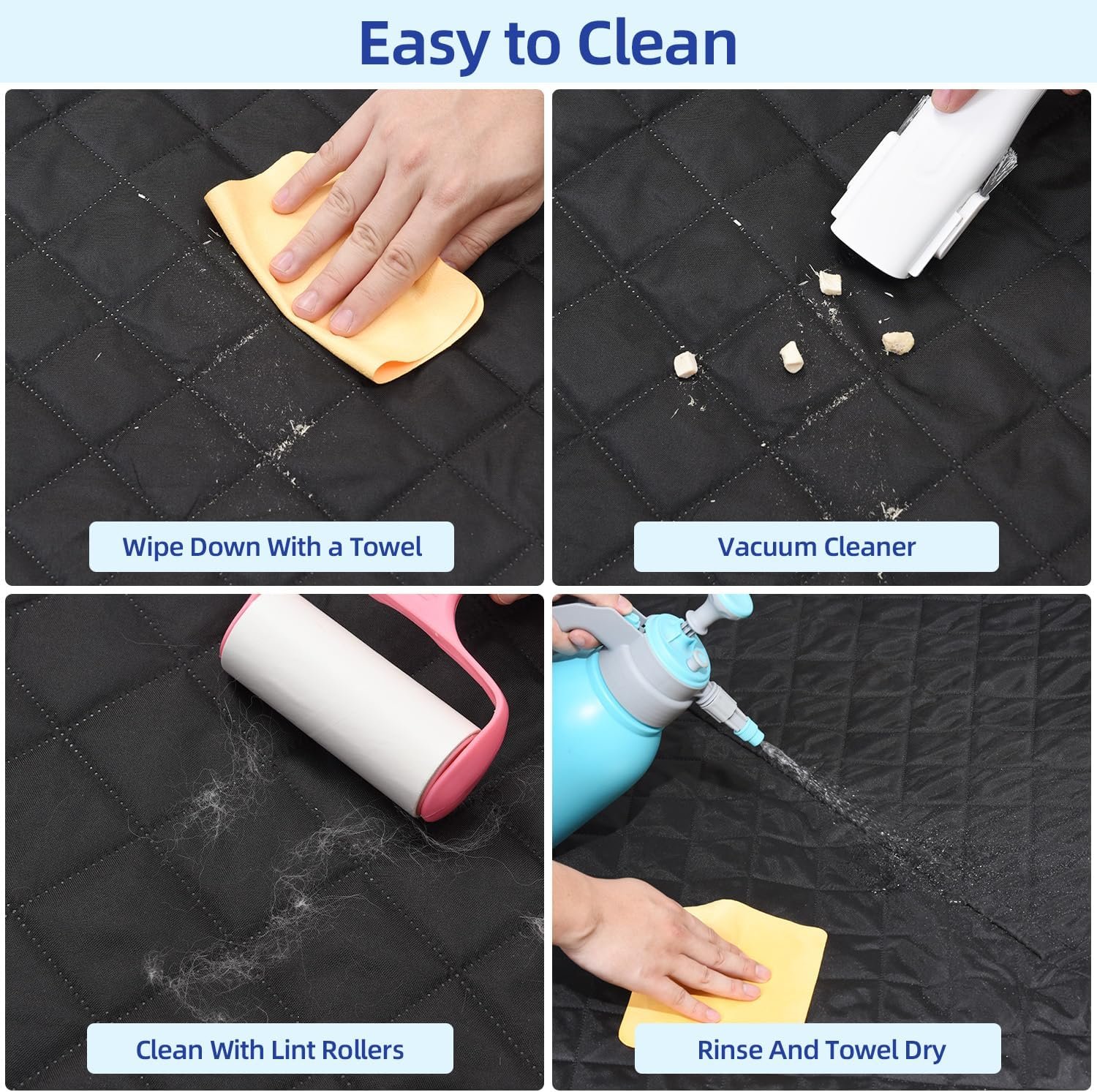 Easy to Clean

Wipe Down With a Towel

Vacuum Cleaner

Clean With Lint Rollers

Rinse And Towel Dry