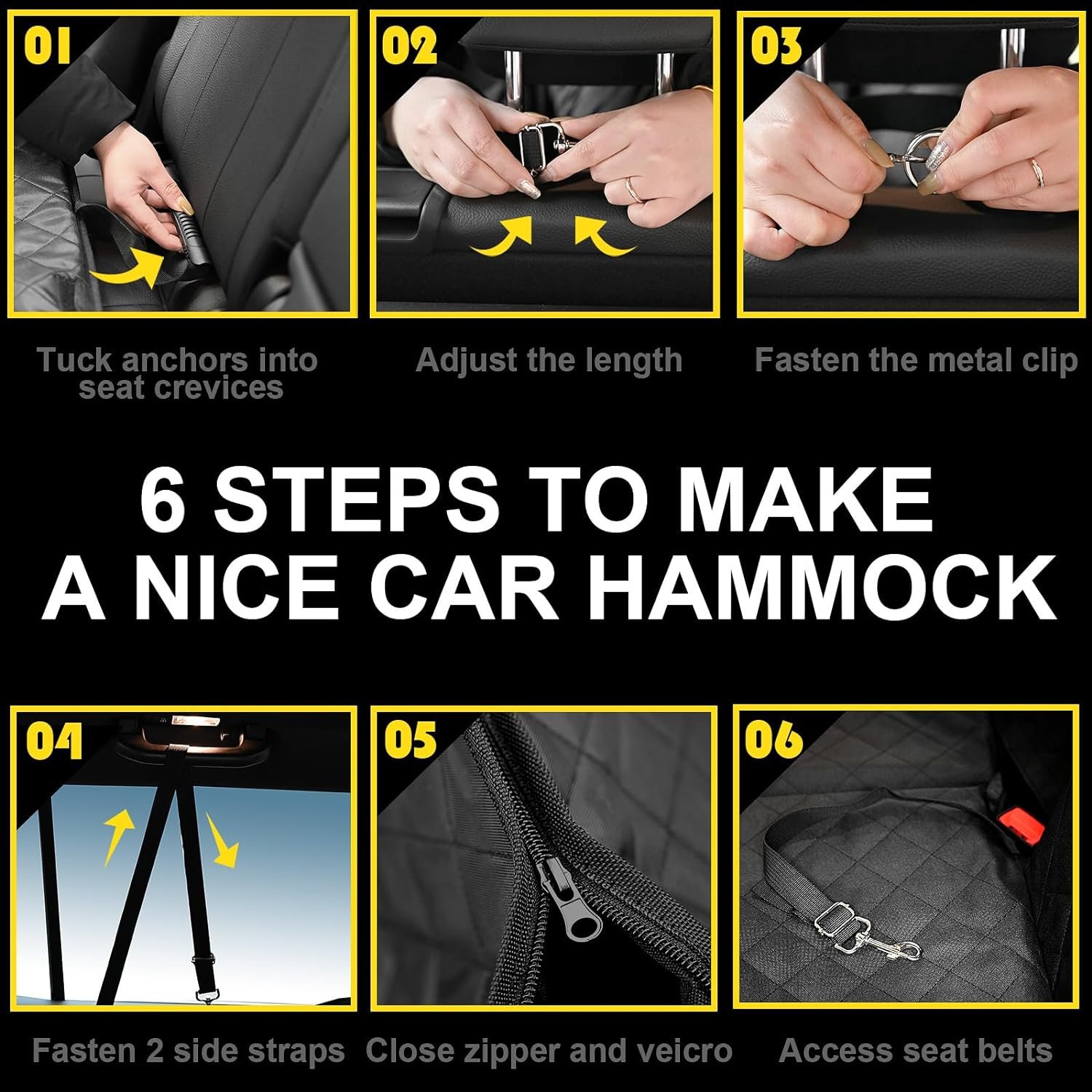 01

Tuck anchors into seat crevices

02

Adjust the length

03

Fasten the metal clip

6 STEPS TO MAKE A NICE CAR HAMMOCK

04

Fasten 2 side straps

05

Close zipper and veicro

06

Access seat belts