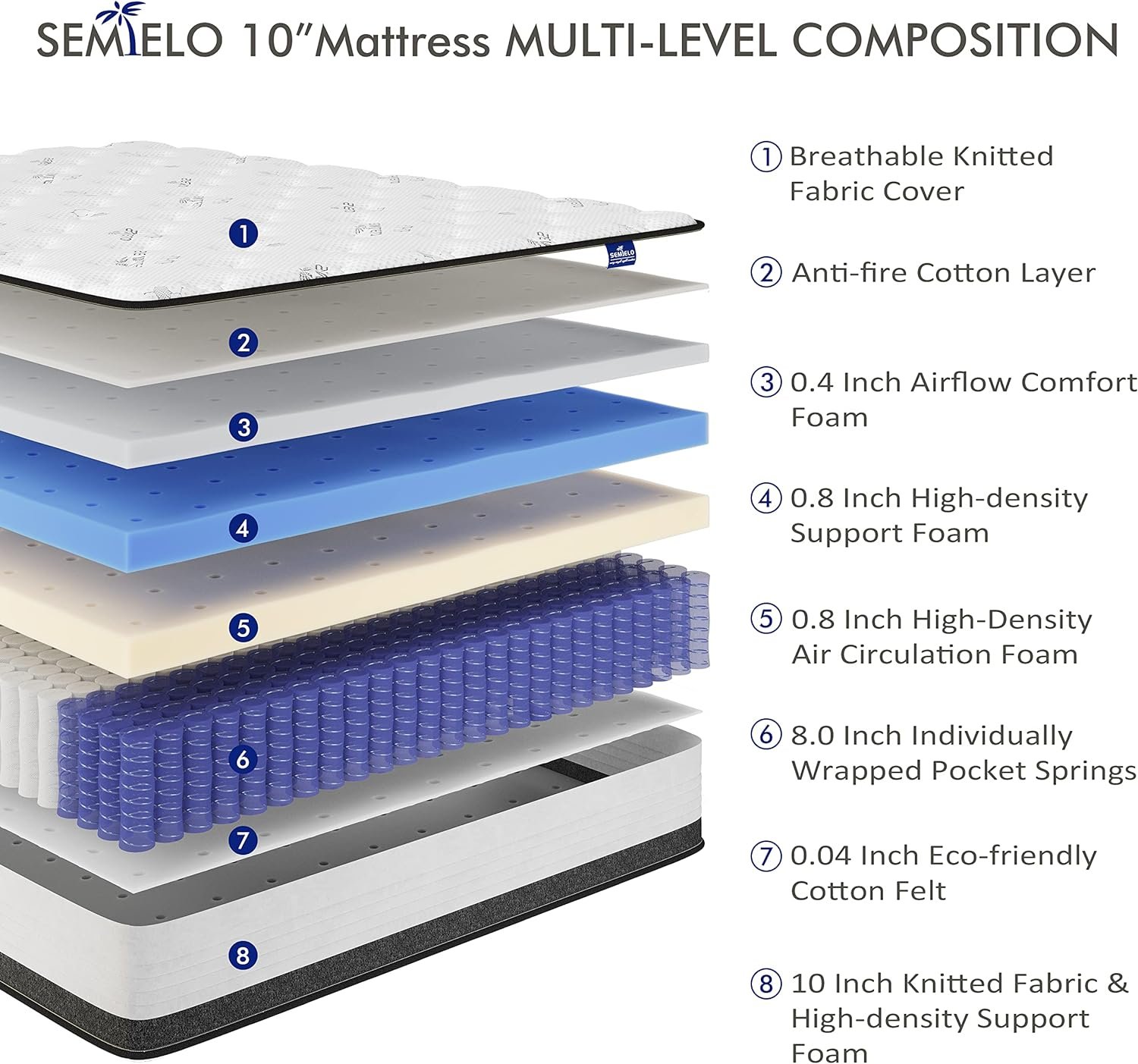 SEMIELO 10"Mattress MULTI-LEVEL COMPOSITION

1

SEMIELO

2

3

4

5

6

7

8

① Breathable Knitted Fabric Cover

② Anti-fire Cotton Layer

③ 0.4 Inch Airflow Comfort Foam

④ 0.8 Inch High-density Support Foam

⑤ 0.8 Inch High-Density Air Circulation Foam

⑥ 8.0 Inch Individually Wrapped Pocket Springs

⑦ 0.04 Inch Eco-friendly Cotton Felt

⑧ 10 Inch Knitted Fabric & High-density Support Foam