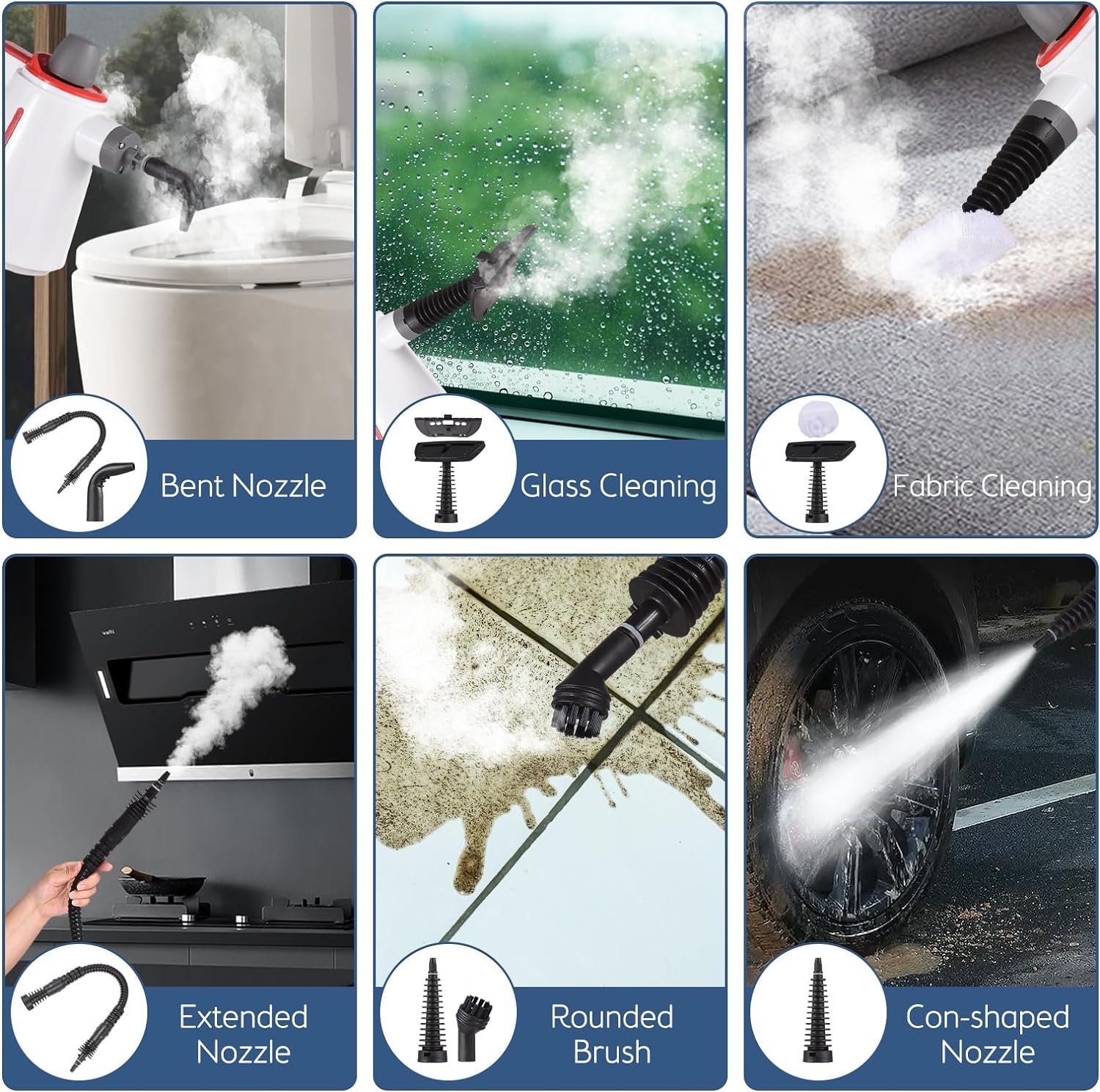 Bent Nozzle

Glass Cleaning

Fabric Cleaning

Extended Nozzle

Rounded Brush

Con-shaped Nozzle