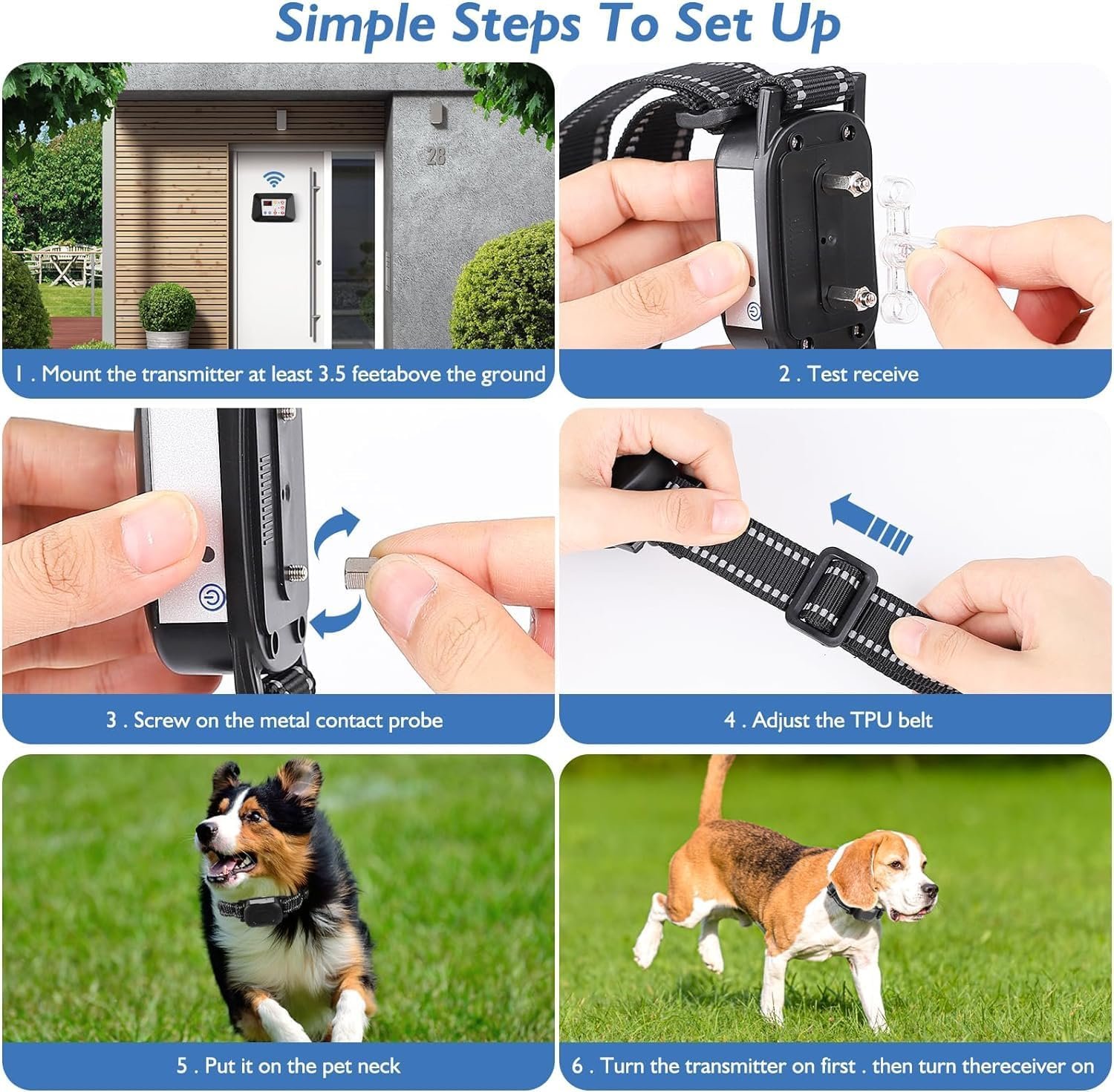 Simple Steps To Set Up

28

1 . Mount the transmitter at least 3.5 feetabove the ground

2 . Test receive

3 . Screw on the metal contact probe

4 . Adjust the TPU belt

5 . Put it on the pet neck

6 . Turn the transmitter on first . then turn thereceiver on