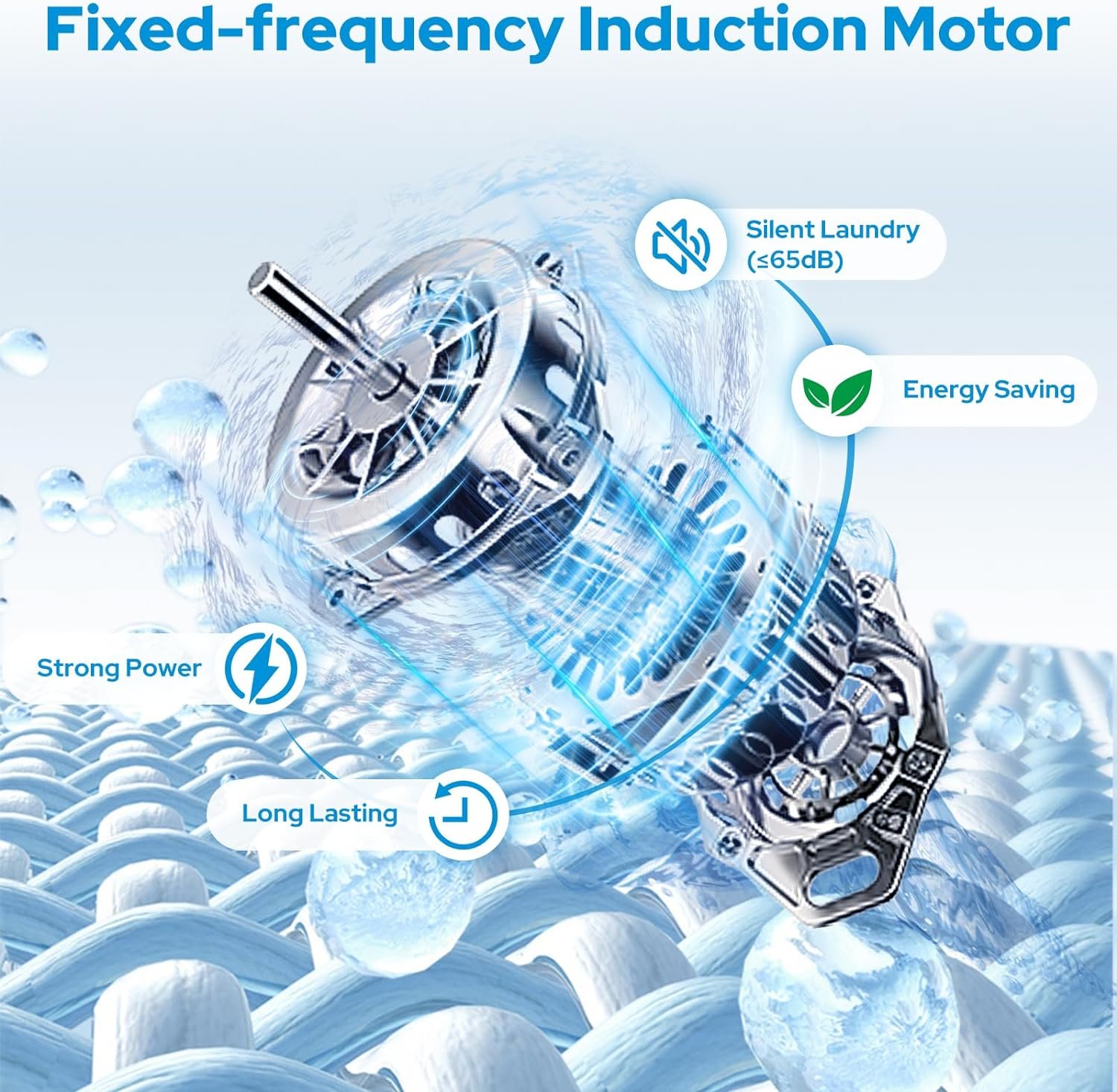 Fixed-frequency Induction Motor

Silent Laundry (≤65dB)

Energy Saving

Strong Power

Long Lasting