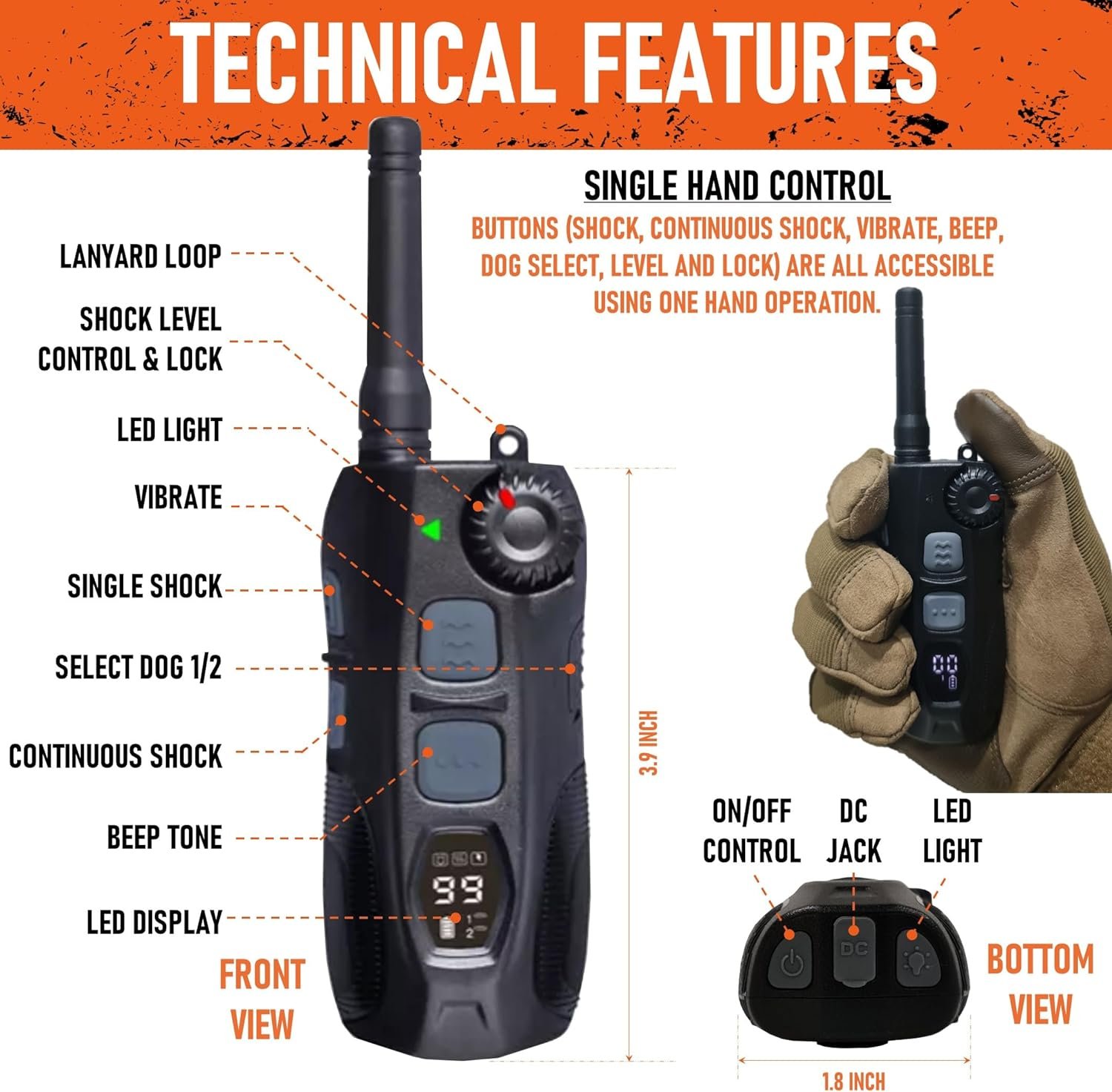 TECHNICAL FEATURES

SINGLE HAND CONTROL

BUTTONS (SHOCK, CONTINUOUS SHOCK, VIBRATE, BEEP, DOG SELECT, LEVEL AND LOCK) ARE ALL ACCESSIBLE USING ONE HAND OPERATION.

LANYARD LOOP

SHOCK LEVEL CONTROL & LOCK

LED LIGHT

VIBRATE

SINGLE SHOCK

SELECT DOG 1/2

CONTINUOUS SHOCK

BEEP TONE

LED DISPLAY

99

1
2

FRONT VIEW

3.9 INCH

00

ON/OFF CONTROL

DC JACK

LED LIGHT

DC

BOTTOM VIEW

1.8 INCH