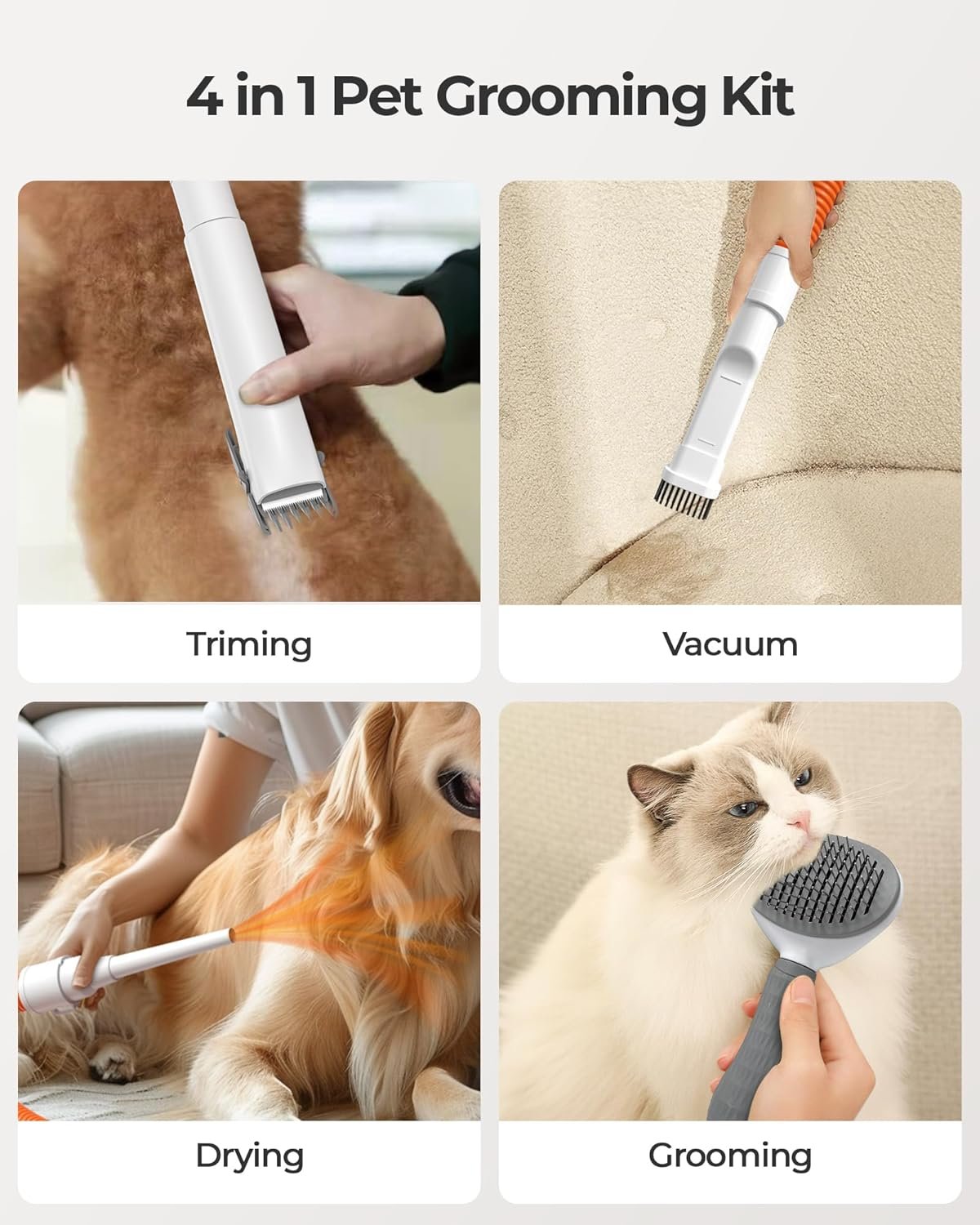 4 in 1 Pet Grooming Kit

Triming

Vacuum

Drying

Grooming