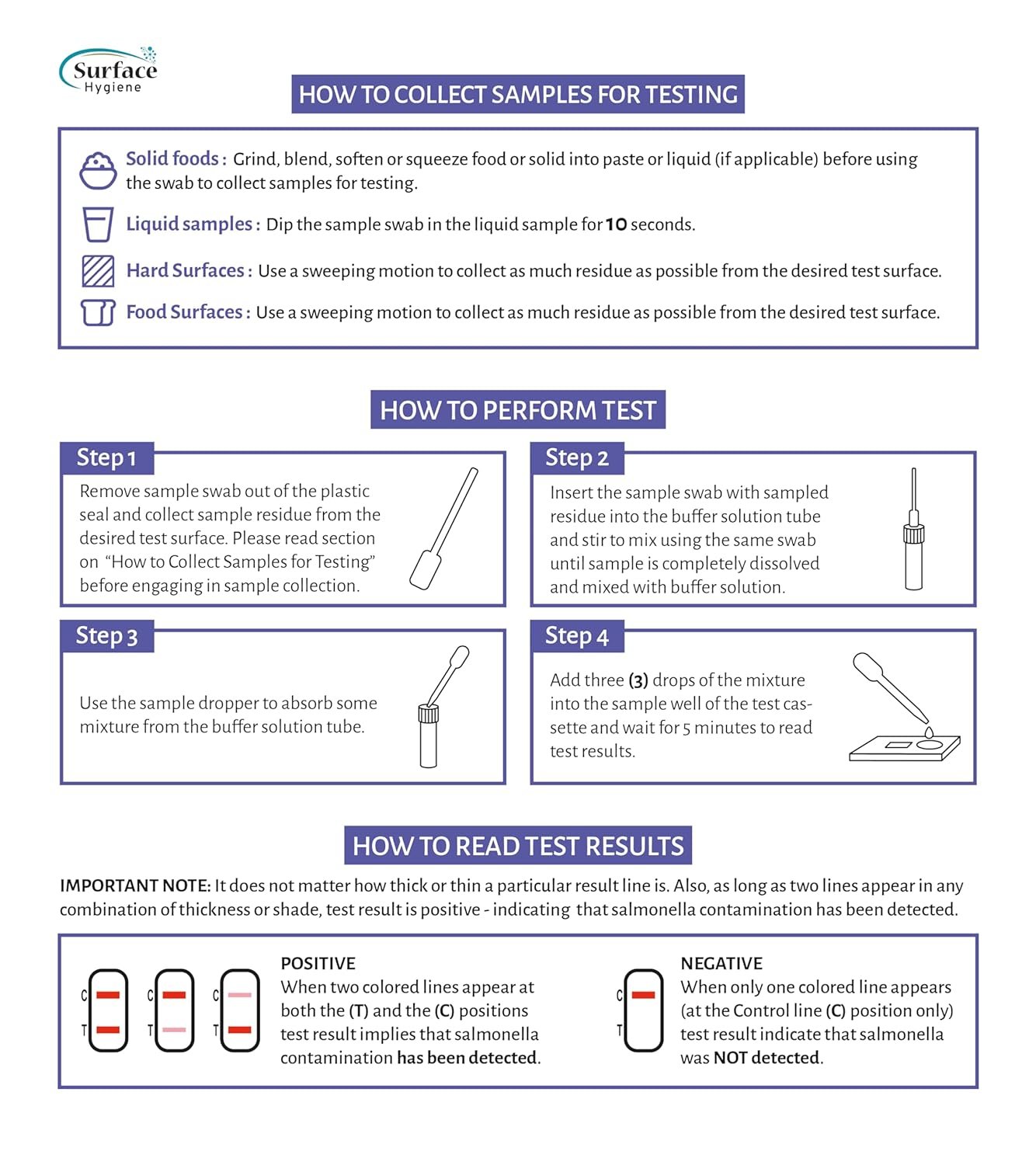 Surface Hygiene

HOW TO COLLECT SAMPLES FOR TESTING

Solid foods : Grind, blend, soften or squeeze food or solid into paste or liquid (if applicable) before using the swab to collect samples for testing.

Liquid samples : Dip the sample swab in the liquid sample for 10 seconds.

Hard Surfaces : Use a sweeping motion to collect as much residue as possible from the desired test surface.

Food Surfaces : Use a sweeping motion to collect as much residue as possible from the desired test surface.

HOW TO PERFORM TEST

Step 1

Remove sample swab out of the plastic seal and collect sample residue from the desired test surface. Please read section on "How to Collect Samples for Testing" before engaging in sample collection.

Step 2

Insert the sample swab with sampled residue into the buffer solution tube and stir to mix using the same swab until sample is completely dissolved and mixed with buffer solution.

Step 3

Use the sample dropper to absorb some mixture from the buffer solution tube.

Step 4

Add three (3) drops of the mixture into the sample well of the test cassette and wait for 5 minutes to read test results.

HOW TO READ TEST RESULTS

IMPORTANT NOTE: It does not matter how thick or thin a particular result line is. Also, as long as two lines appear in any combination of thickness or shade, test result is positive - indicating that salmonella contamination has been detected.

C T C T C T

POSITIVE
When two colored lines appear at both the (T) and the (C) positions test result implies that salmonella contamination has been detected.

C T

NEGATIVE
When only one colored line appears (at the Control line (C) position only) test result indicate that salmonella was NOT detected.