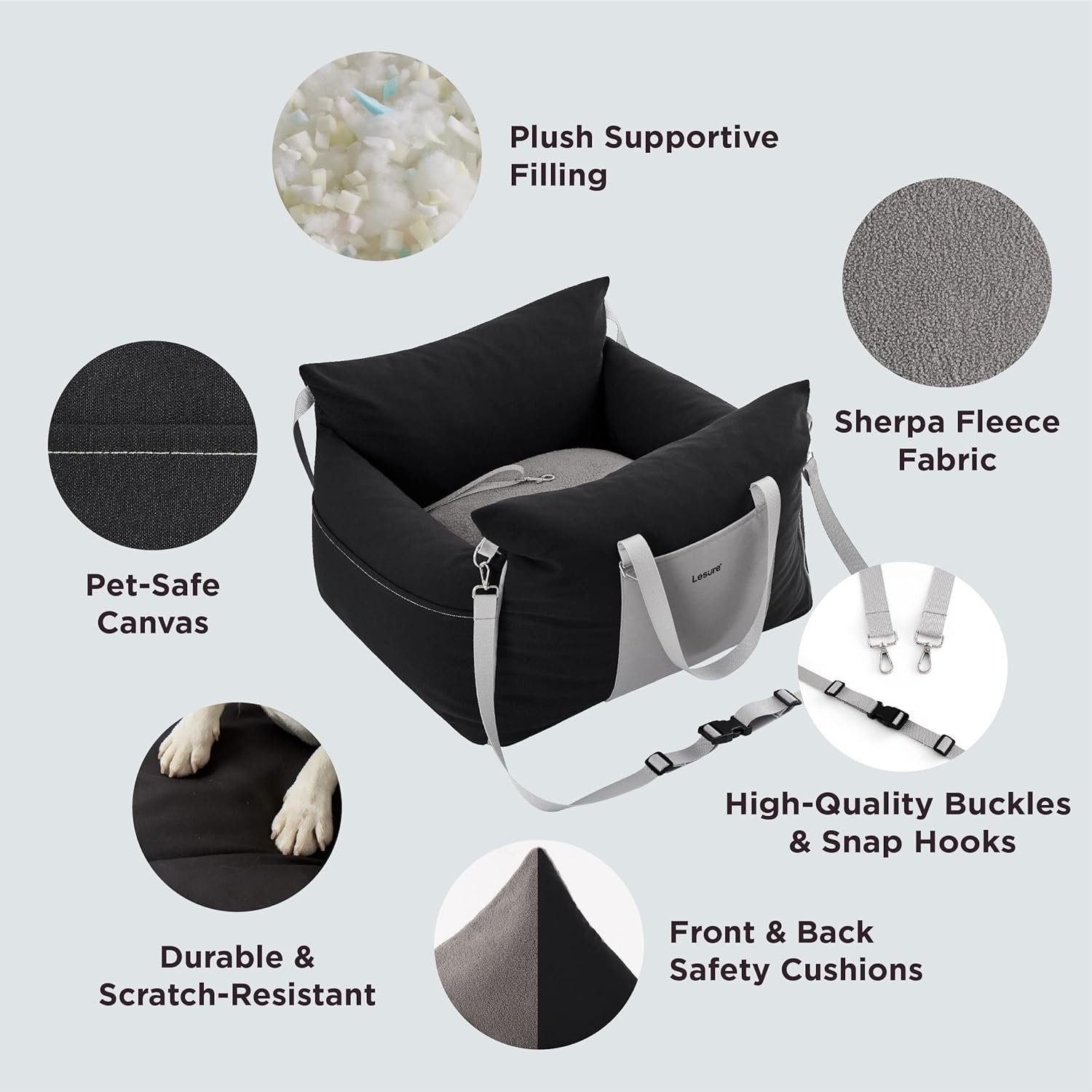 Plush Supportive Filling

Sherpa Fleece Fabric

Pet-Safe Canvas

Lesure

High-Quality Buckles & Snap Hooks

Durable & Scratch-Resistant

Front & Back Safety Cushions