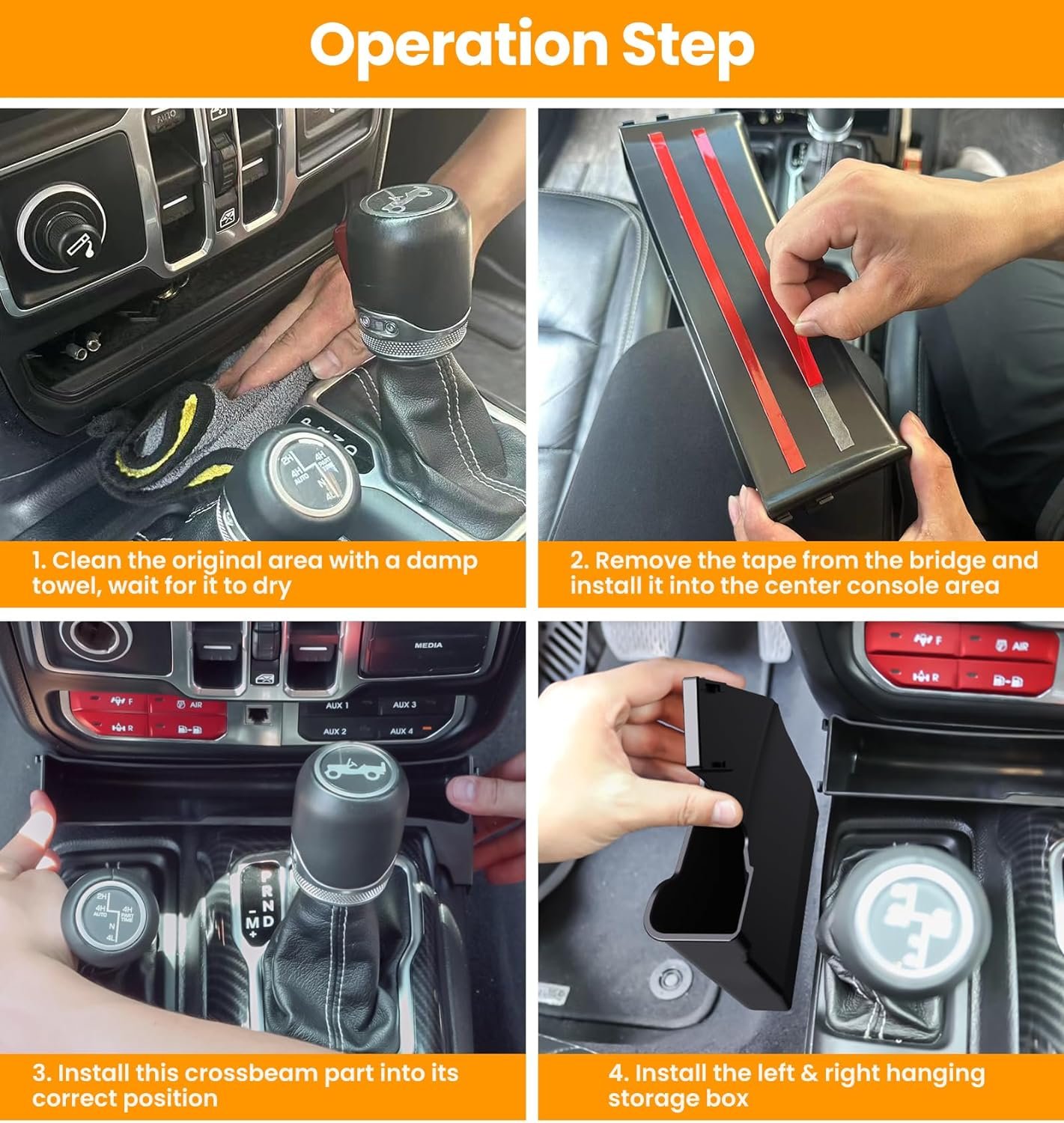 Operation Step

AUTO

2H
4H AUTO
4H PART TIME
N
4L

1. Clean the original area with a damp towel, wait for it to dry

2. Remove the tape from the bridge and install it into the center console area

MEDIA
F
AIR
R
AUX 1
AUX 3
AUX 2
AUX 4

2H
4H AUTO
4H PART TIME
N
4L

P
R
N
D
-
M
+

3. Install this crossbeam part into its correct position

F
AIR
R

4. Install the left & right hanging storage box