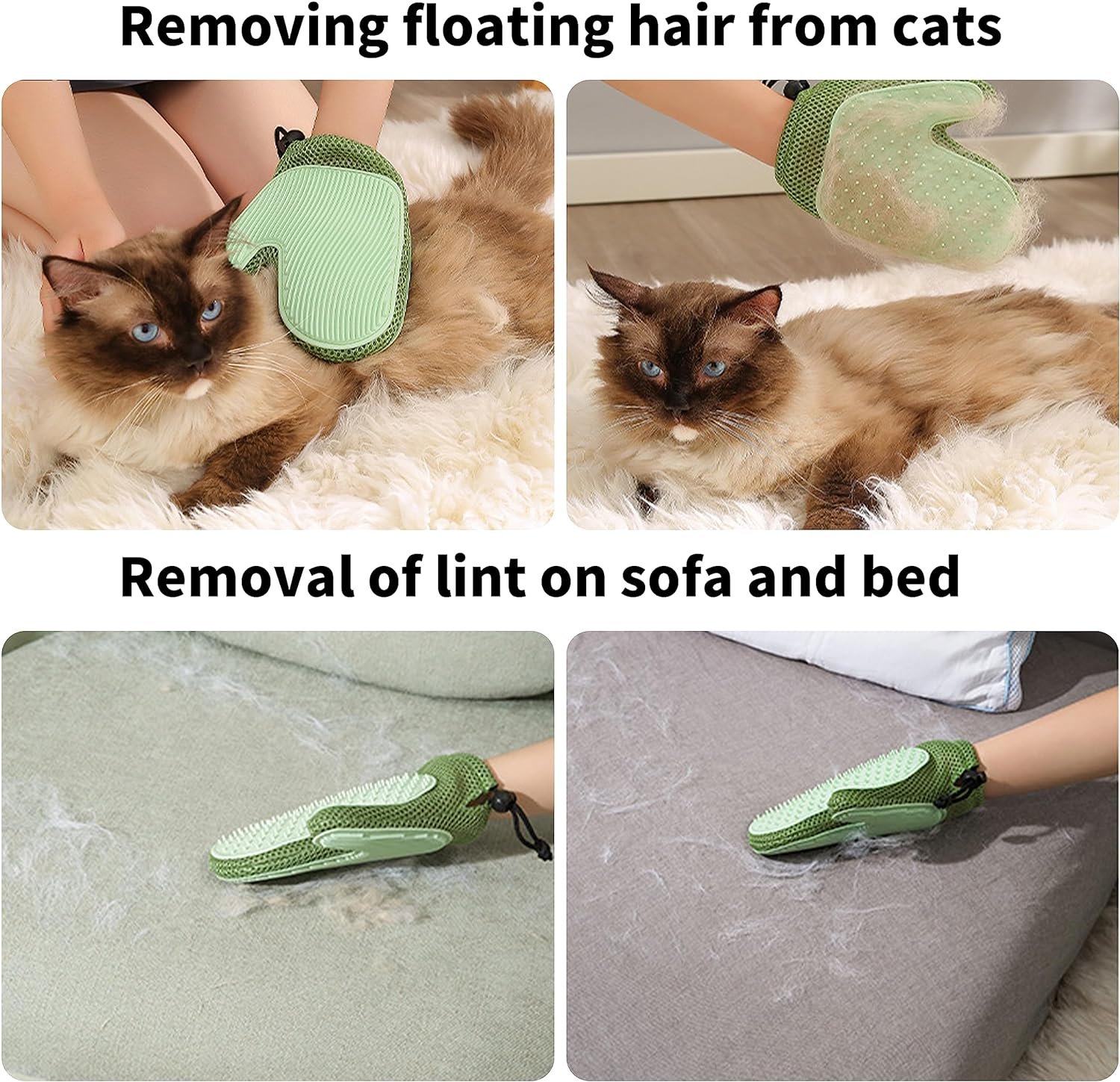 Removing floating hair from cats

Removal of lint on sofa and bed