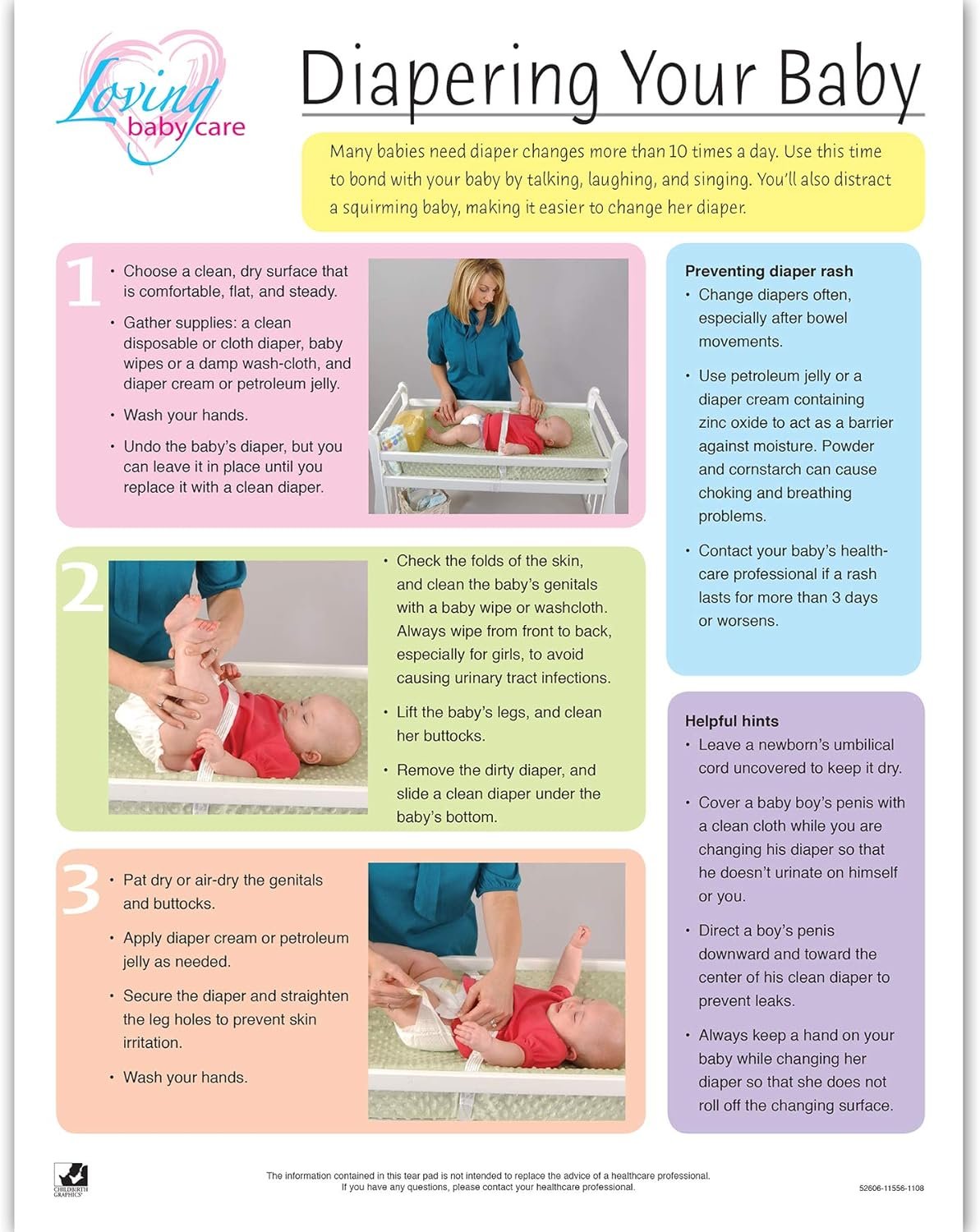 Loving baby care

Diapering Your Baby

Many babies need diaper changes more than 10 times a day. Use this time to bond with your baby by talking, laughing, and singing. You'll also distract a squirming baby, making it easier to change her diaper.

1
• Choose a clean, dry surface that is comfortable, flat, and steady.
• Gather supplies: a clean disposable or cloth diaper, baby wipes or a damp wash-cloth, and diaper cream or petroleum jelly.
• Wash your hands.
• Undo the baby's diaper, but you can leave it in place until you replace it with a clean diaper.

2
• Check the folds of the skin, and clean the baby's genitals with a baby wipe or washcloth. Always wipe from front to back, especially for girls, to avoid causing urinary tract infections.
• Lift the baby's legs, and clean her buttocks.
• Remove the dirty diaper, and slide a clean diaper under the baby's bottom.

3
• Pat dry or air-dry the genitals and buttocks.
• Apply diaper cream or petroleum jelly as needed.
• Secure the diaper and straighten the leg holes to prevent skin irritation.
• Wash your hands.

Preventing diaper rash
• Change diapers often, especially after bowel movements.
• Use petroleum jelly or a diaper cream containing zinc oxide to act as a barrier against moisture. Powder and cornstarch can cause choking and breathing problems.
• Contact your baby's health-care professional if a rash lasts for more than 3 days or worsens.

Helpful hints
• Leave a newborn's umbilical cord uncovered to keep it dry.
• Cover a baby boy's penis with a clean cloth while you are changing his diaper so that he doesn't urinate on himself or you.
• Direct a boy's penis downward and toward the center of his clean diaper to prevent leaks.
• Always keep a hand on your baby while changing her diaper so that she does not roll off the changing surface.

CHILDBIRTH GRAPHICS

The information contained in this tear pad is not intended to replace the advice of a healthcare professional. If you have any questions, please contact your healthcare professional.

52606-11556-1108