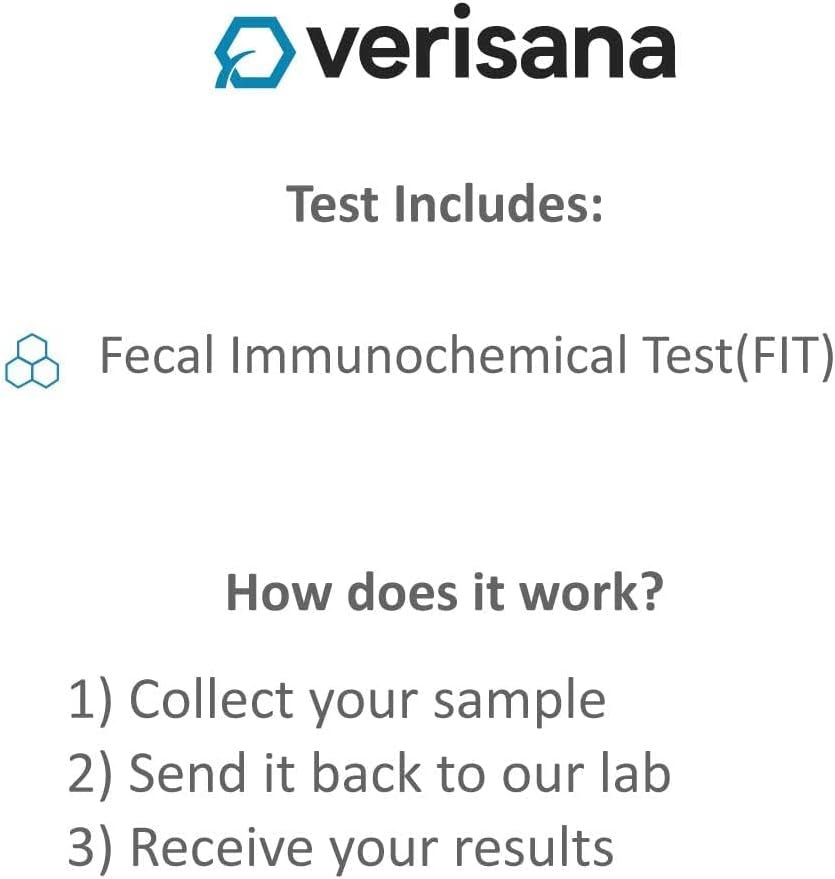 verisana

Test Includes:

Fecal Immunochemical Test(FIT)

How does it work?

1) Collect your sample
2) Send it back to our lab
3) Receive your results