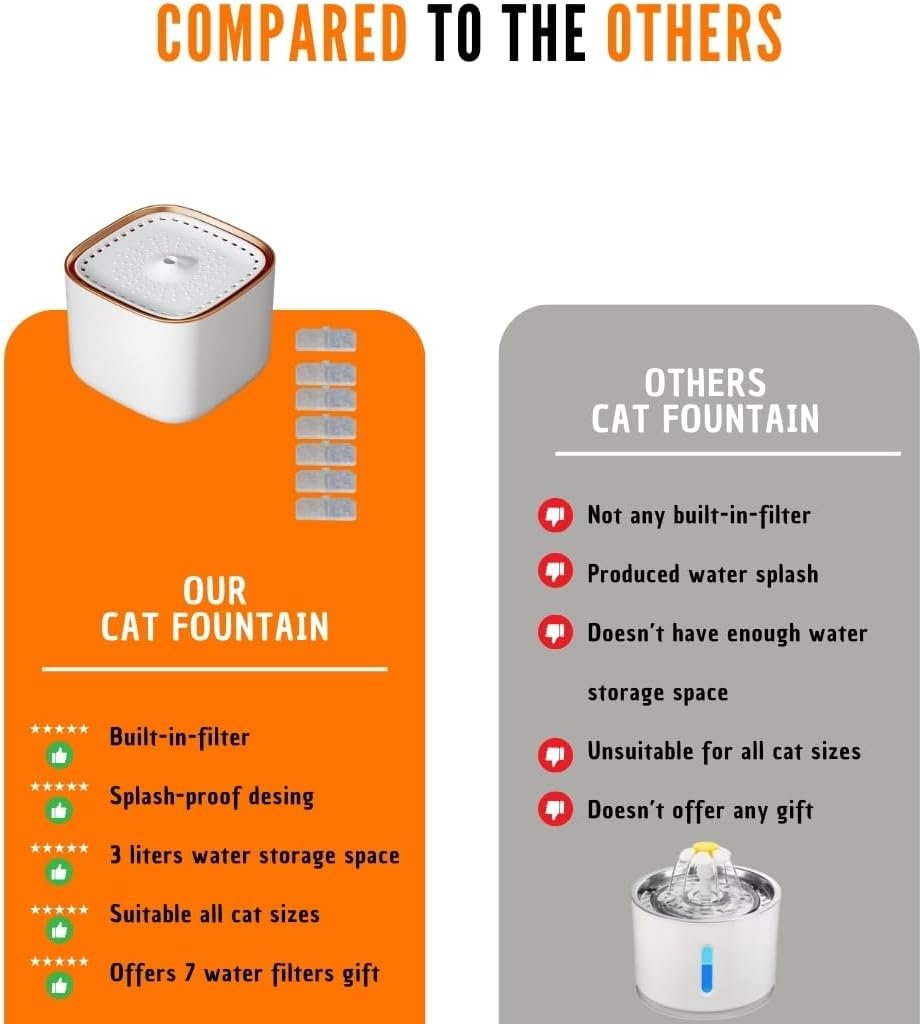 COMPARED TO THE OTHERS

OUR CAT FOUNTAIN

★★★★★ Built-in-filter

★★★★★ Splash-proof desing

★★★★★ 3 liters water storage space

★★★★★ Suitable all cat sizes

★★★★★ Offers 7 water filters gift

OTHERS CAT FOUNTAIN

Not any built-in-filter

Produced water splash

Doesn't have enough water storage space

Unsuitable for all cat sizes

Doesn't offer any gift