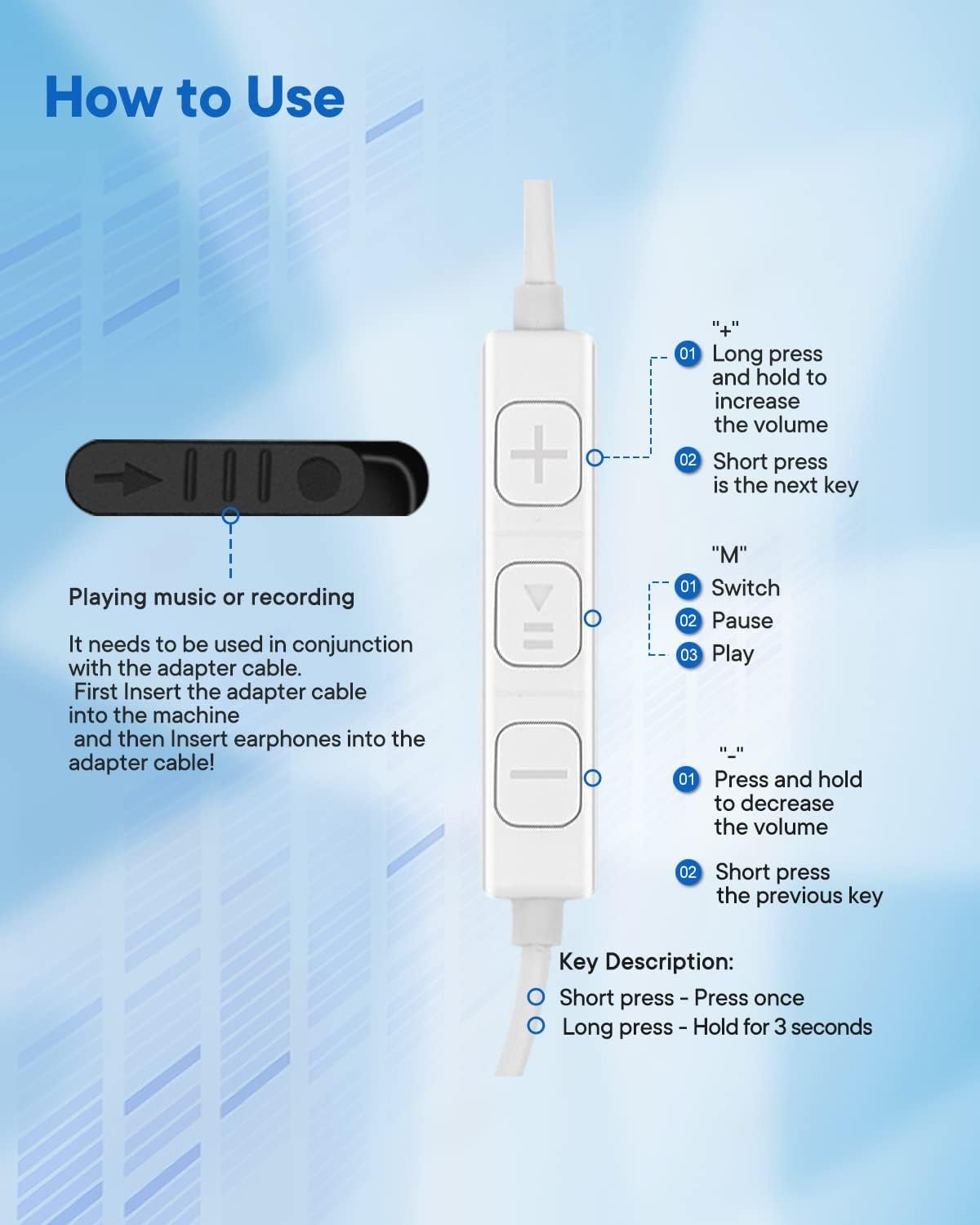 How to Use

Playing music or recording

It needs to be used in conjunction with the adapter cable. First Insert the adapter cable into the machine and then Insert earphones into the adapter cable!

"+"

01 Long press and hold to increase the volume

02 Short press is the next key

"M"

01 Switch

02 Pause

03 Play

"-"

01 Press and hold to decrease the volume

02 Short press the previous key

Key Description:

Short press - Press once

Long press - Hold for 3 seconds