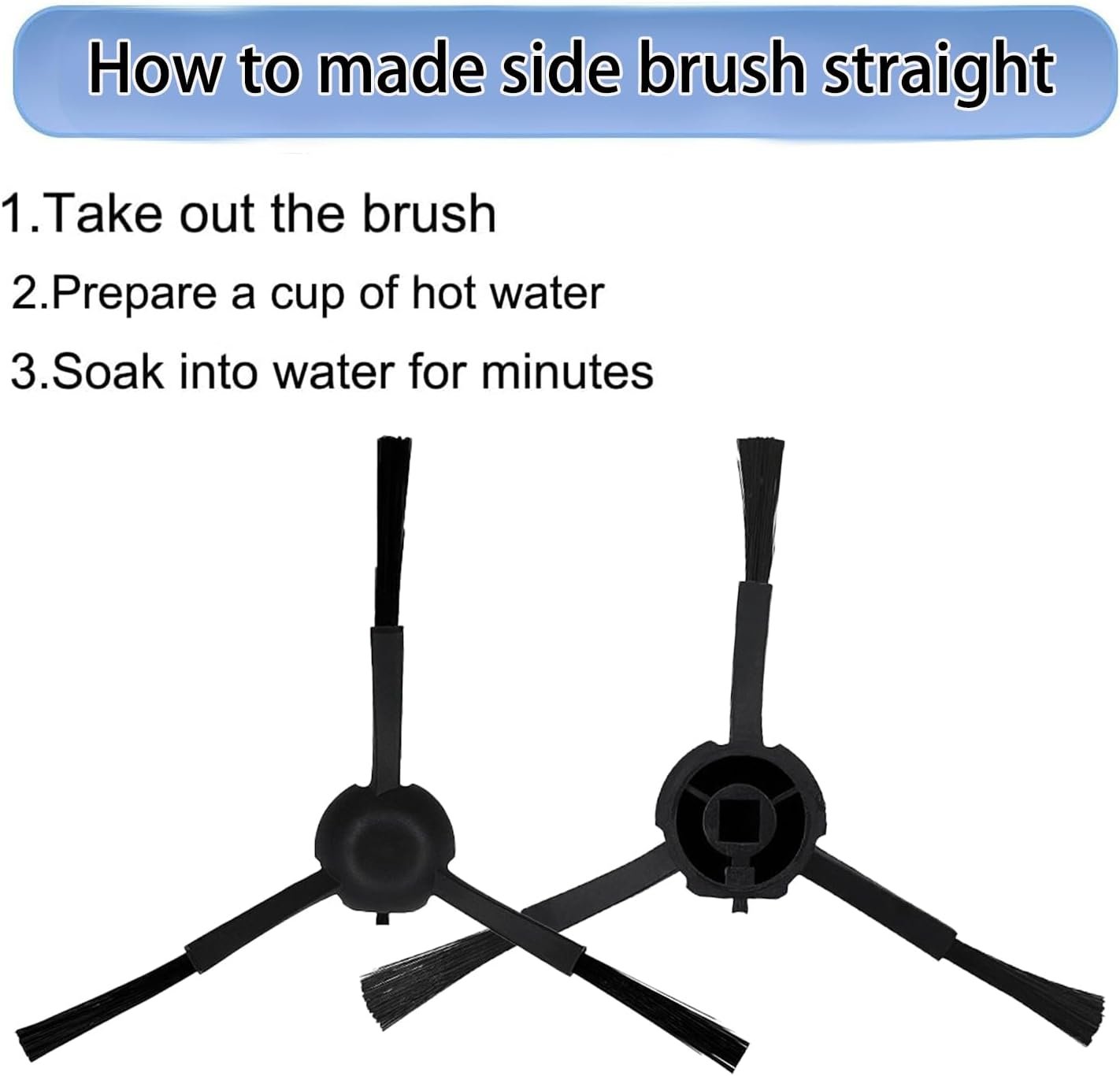 How to made side brush straight

1.Take out the brush
2.Prepare a cup of hot water
3.Soak into water for minutes