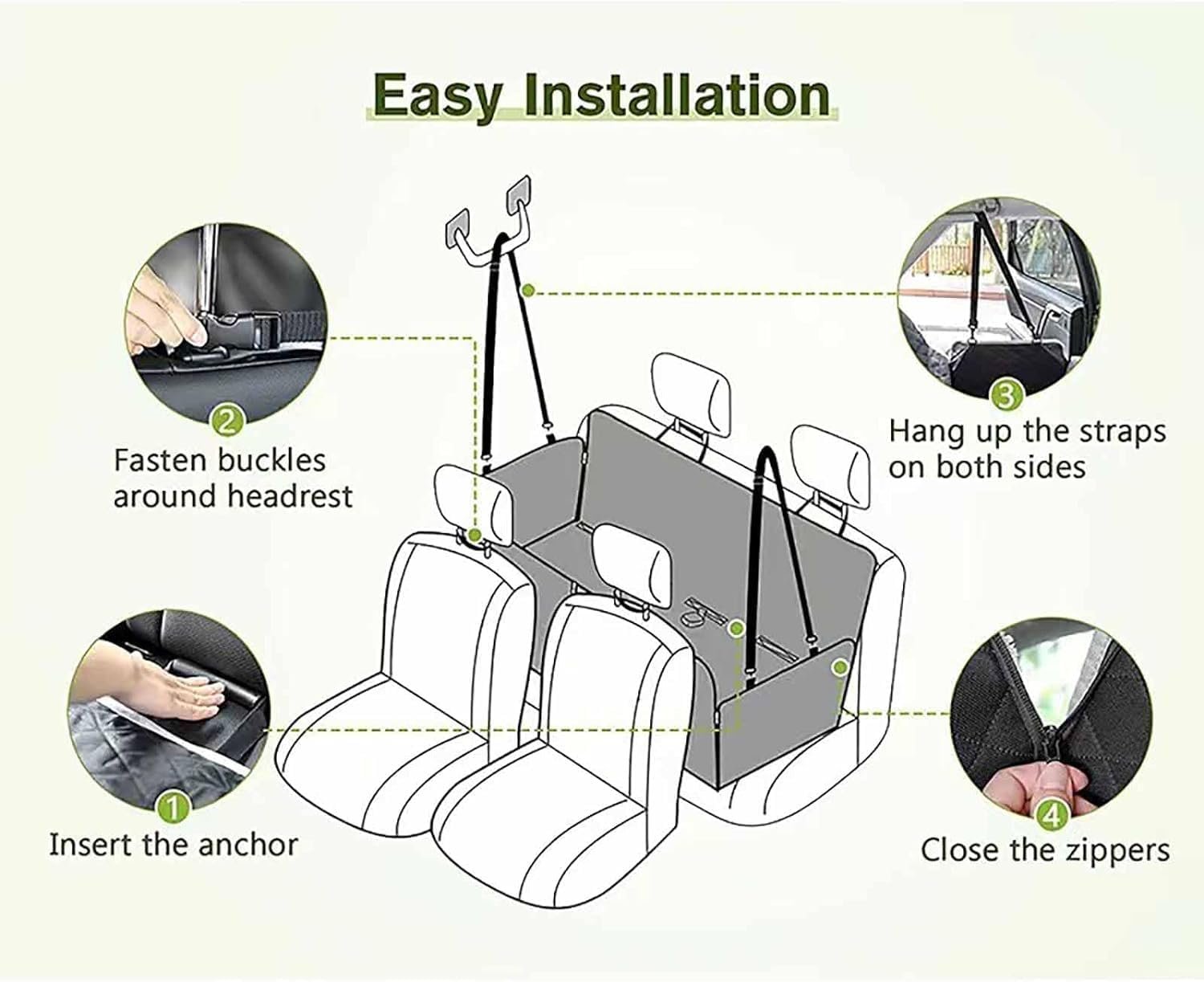 Easy Installation

2
Fasten buckles around headrest

3
Hang up the straps on both sides

1
Insert the anchor

4
Close the zippers