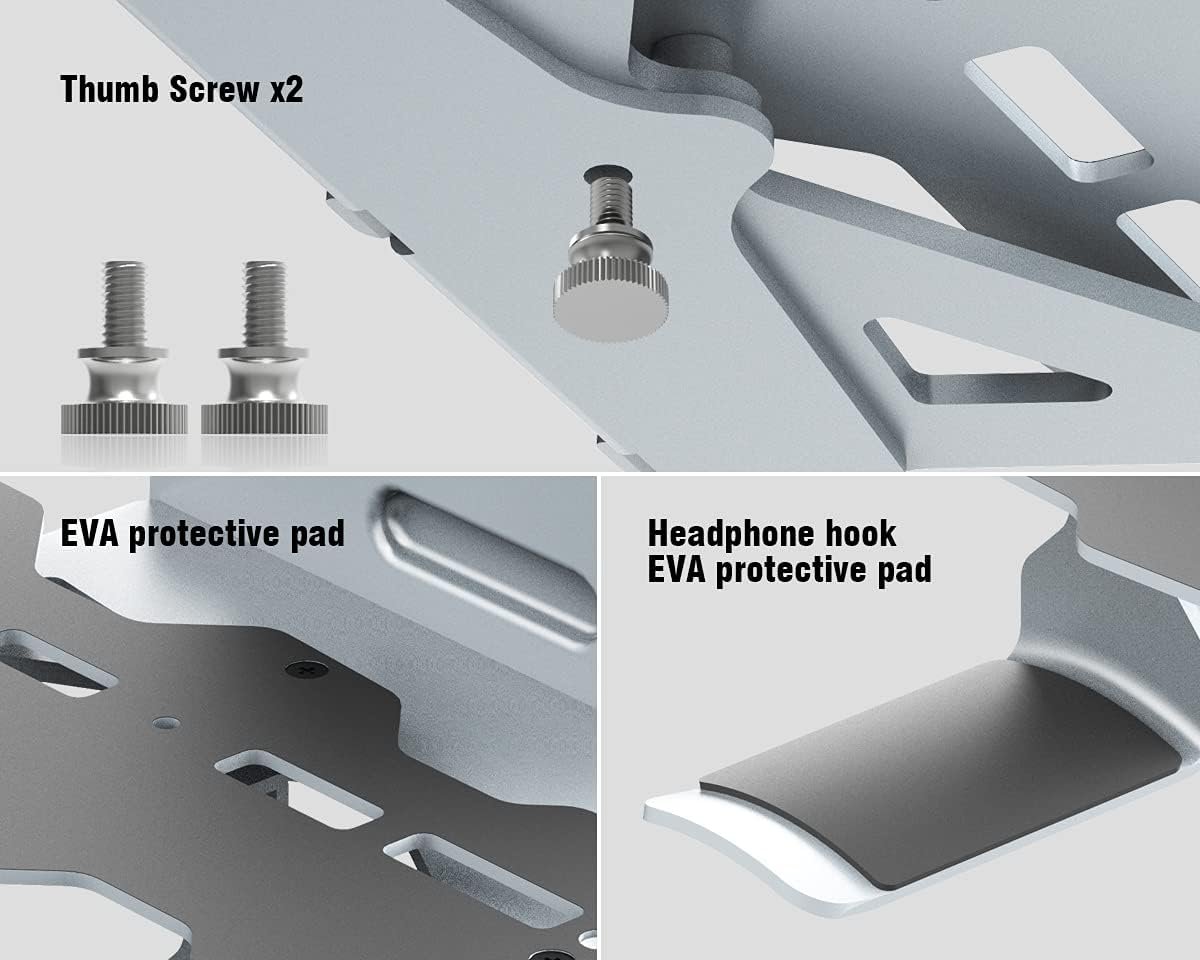 Thumb Screw x2

EVA protective pad

Headphone hook
EVA protective pad