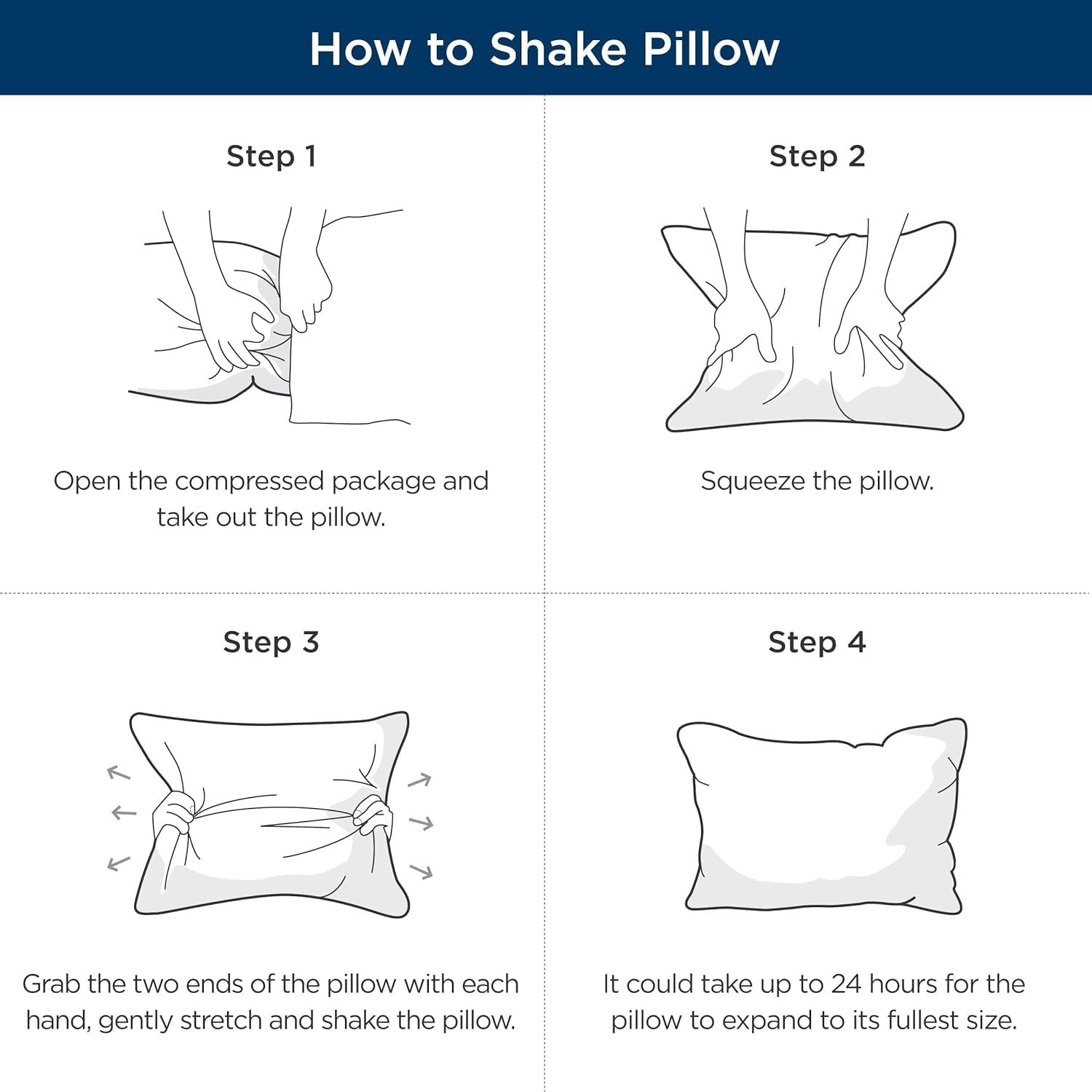 How to Shake Pillow

Step 1

Open the compressed package and take out the pillow.

Step 2

Squeeze the pillow.

Step 3

Grab the two ends of the pillow with each hand, gently stretch and shake the pillow.

Step 4

It could take up to 24 hours for the pillow to expand to its fullest size.