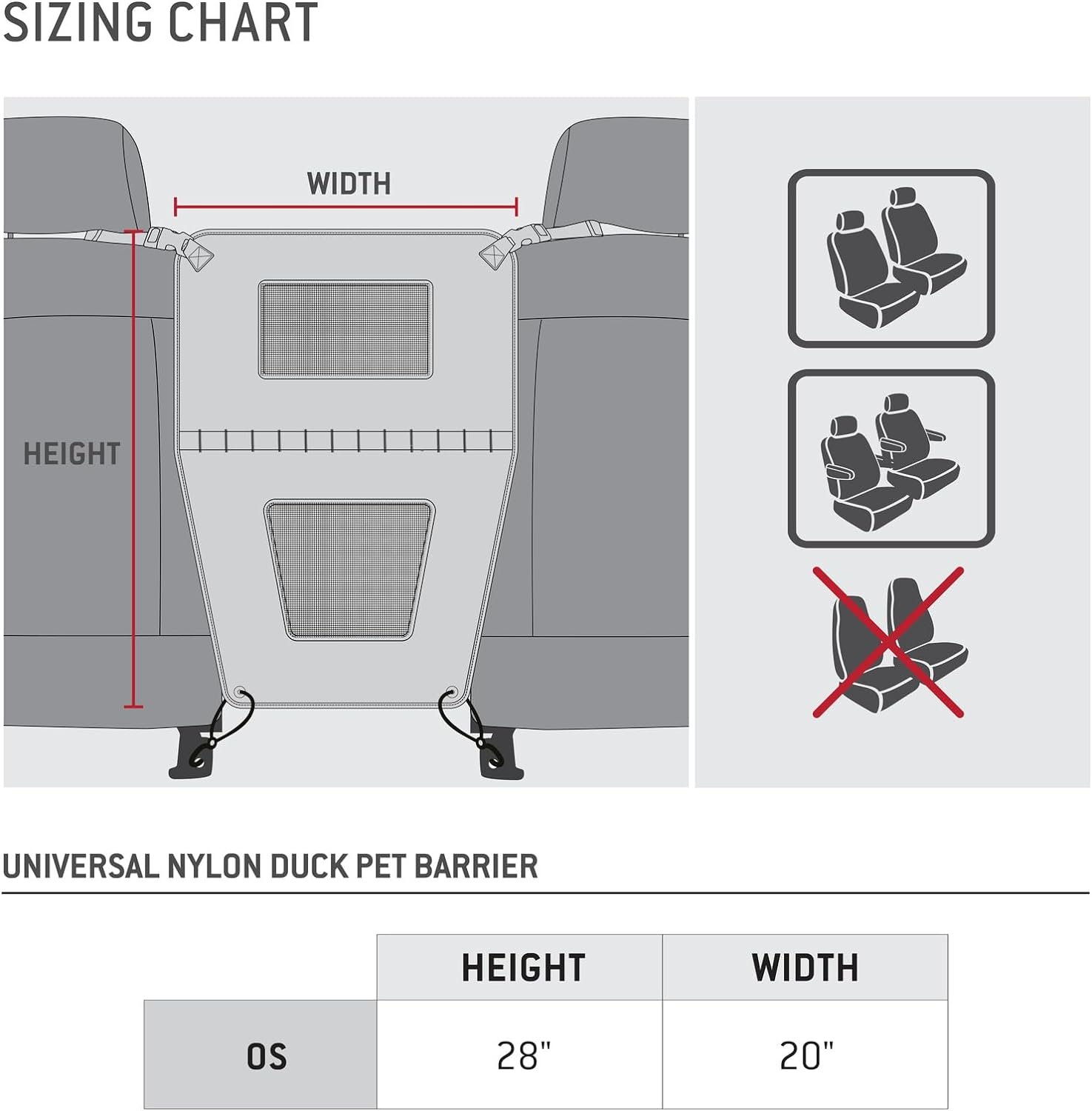 SIZING CHART

WIDTH

HEIGHT

UNIVERSAL NYLON DUCK PET BARRIER

| | HEIGHT | WIDTH |
|---|---|---|
| OS | 28" | 20" |