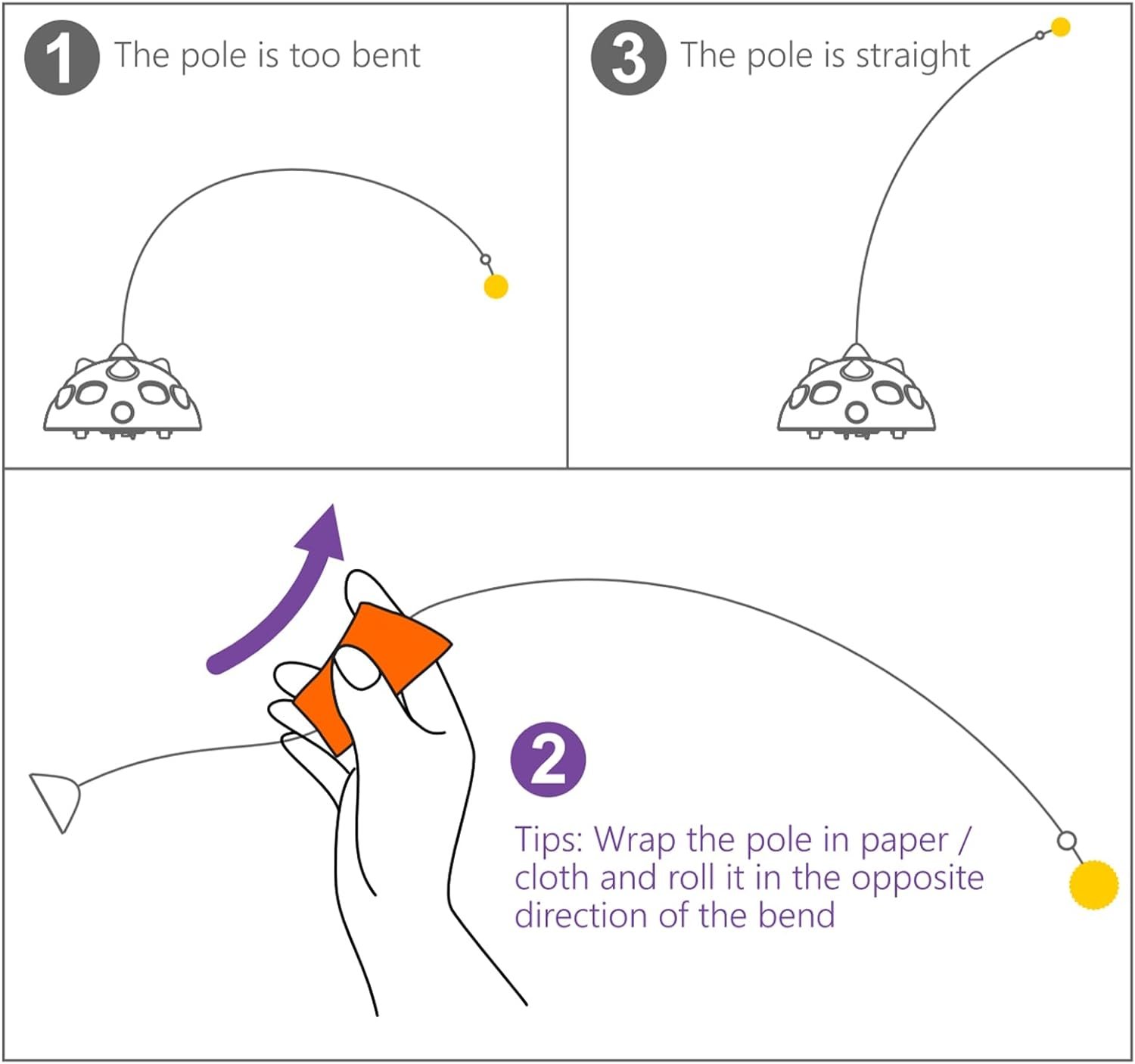 1 The pole is too bent

3 The pole is straight

2

Tips: Wrap the pole in paper / cloth and roll it in the opposite direction of the bend