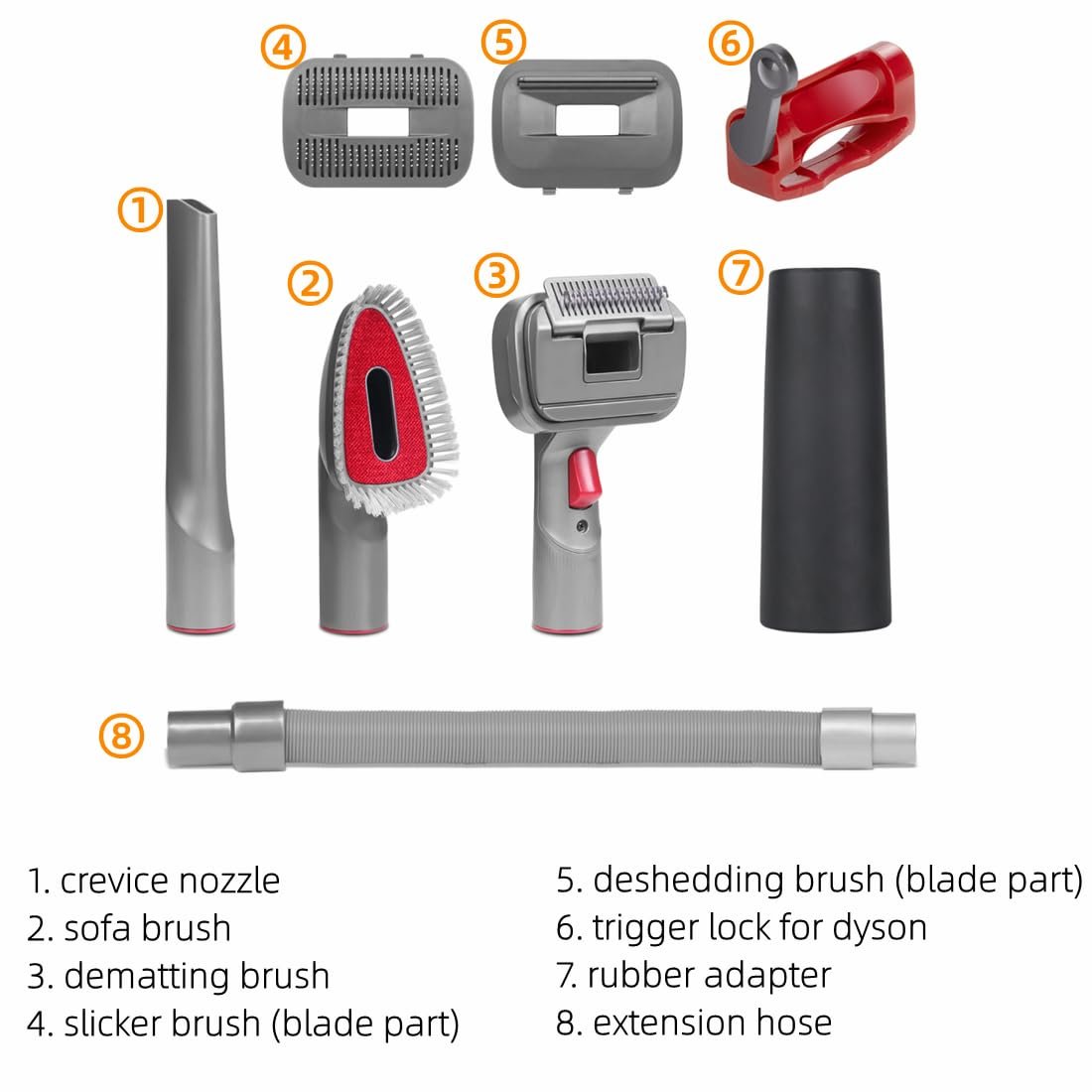 4

5

6

1

2

3

7

8

1. crevice nozzle
2. sofa brush
3. dematting brush
4. slicker brush (blade part)

5. deshedding brush (blade part)
6. trigger lock for dyson
7. rubber adapter
8. extension hose