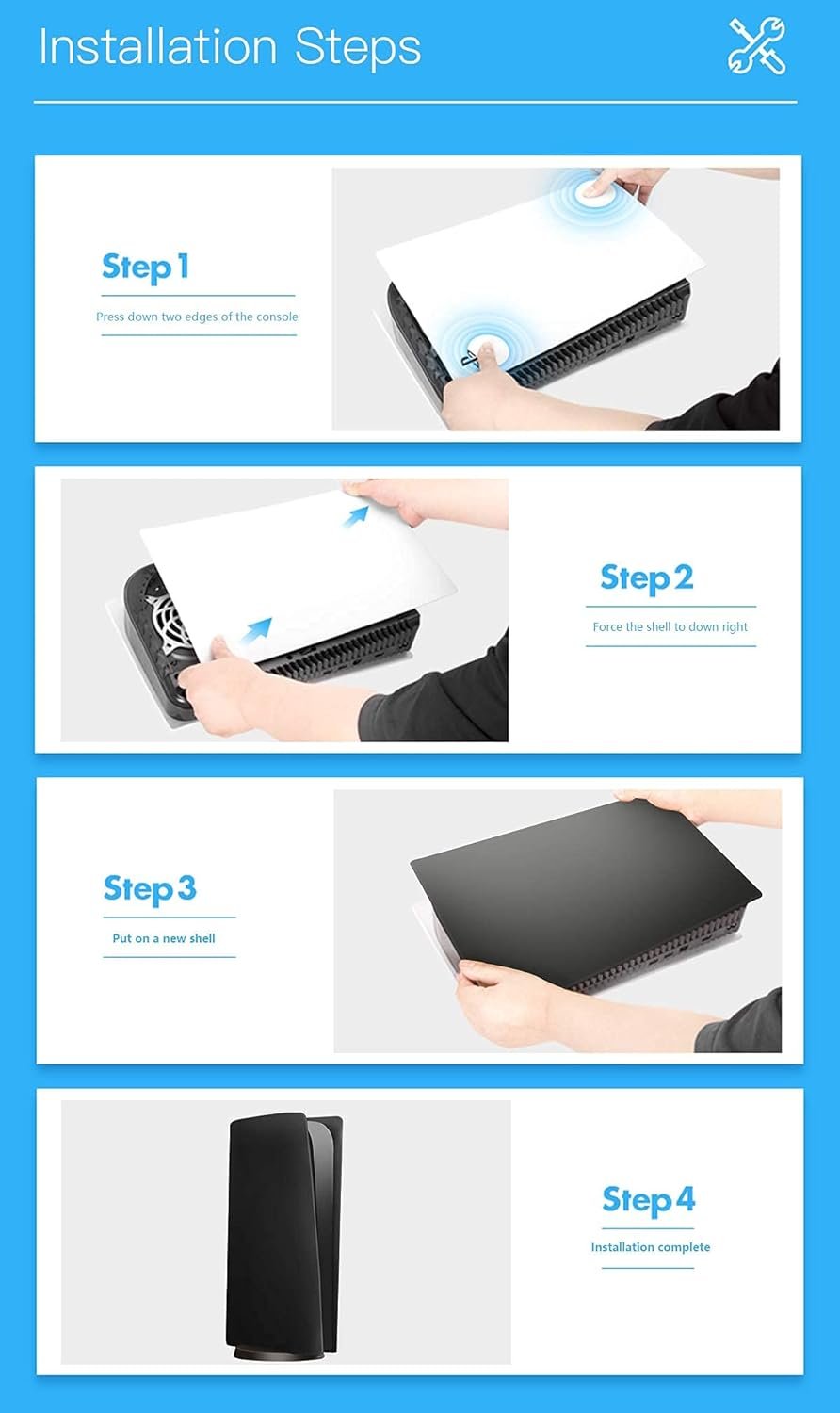 Installation Steps

Step 1

Press down two edges of the console

Step 2

Force the shell to down right

Step 3

Put on a new shell

Step 4

Installation complete