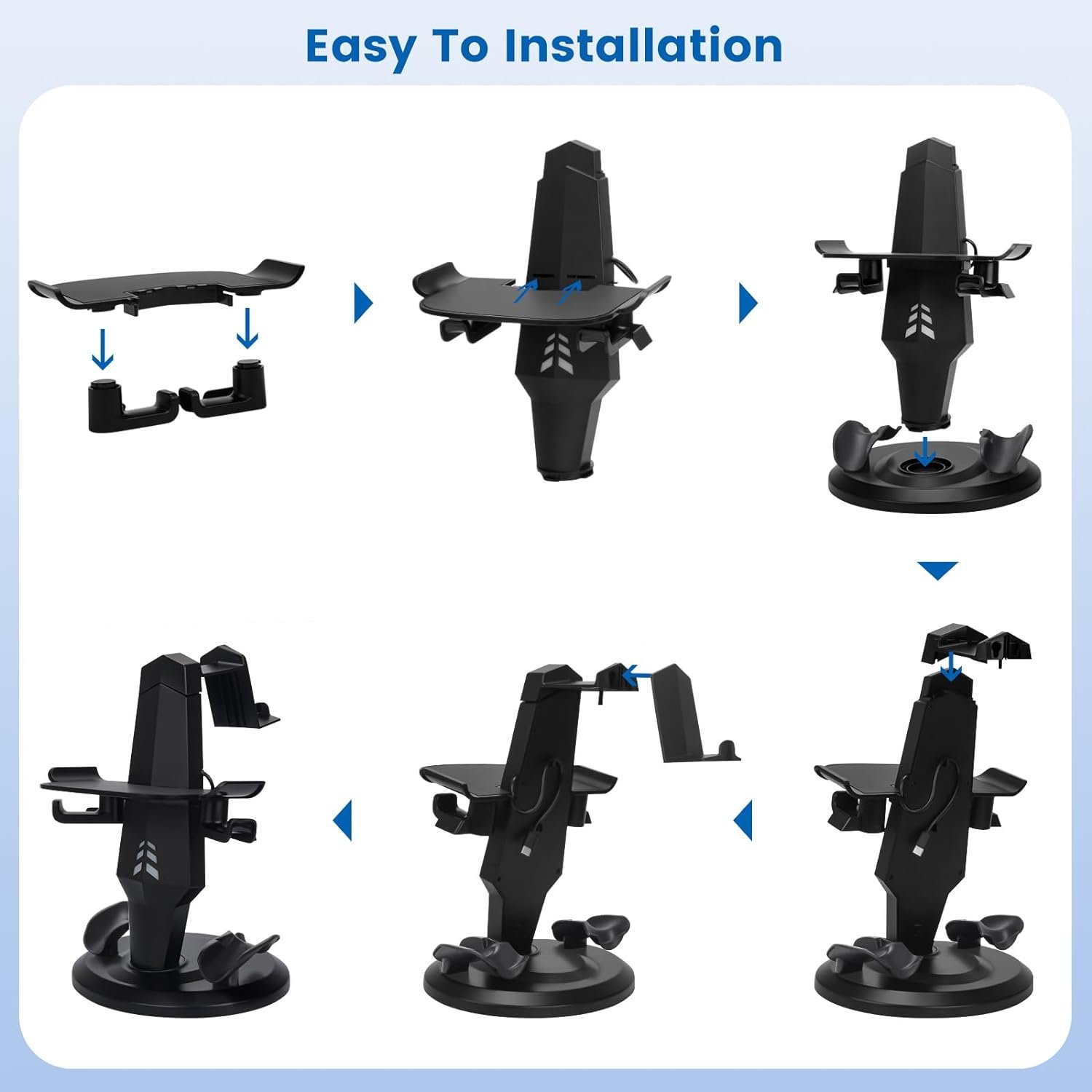 Easy To Installation