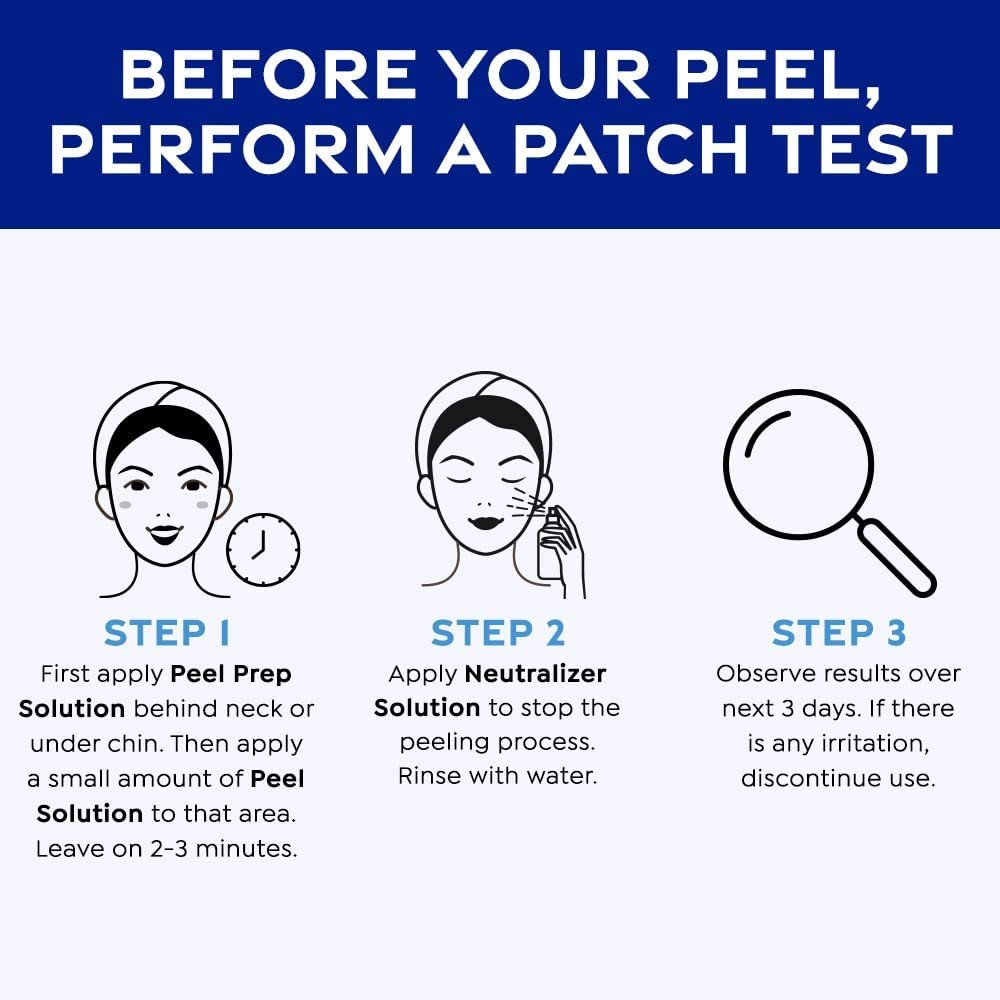 BEFORE YOUR PEEL, PERFORM A PATCH TEST

STEP 1
First apply Peel Prep Solution behind neck or under chin. Then apply a small amount of Peel Solution to that area. Leave on 2-3 minutes.

STEP 2
Apply Neutralizer Solution to stop the peeling process. Rinse with water.

STEP 3
Observe results over next 3 days. If there is any irritation, discontinue use.