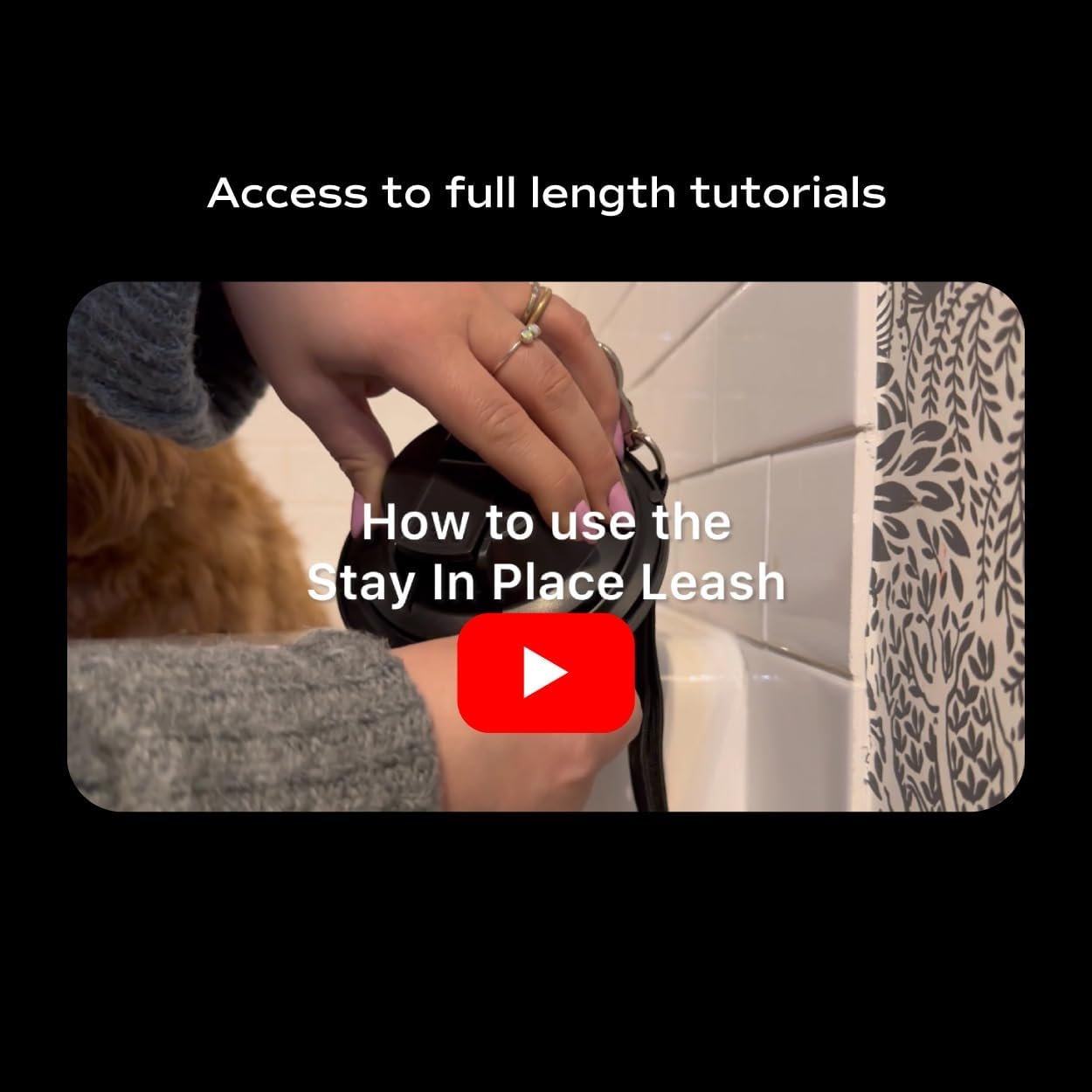 Access to full length tutorials

How to use the
Stay In Place Leash