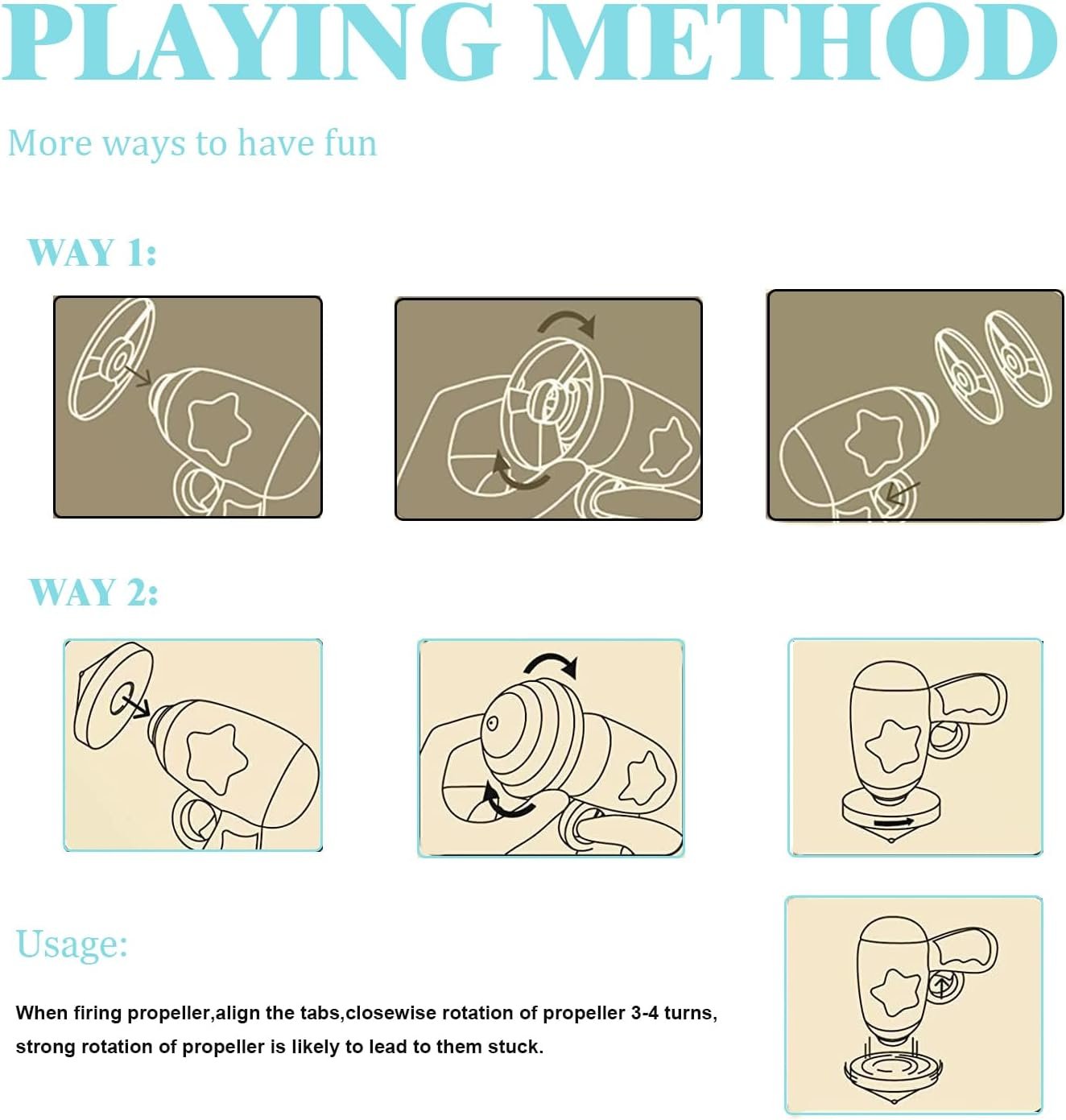 PLAYING METHOD

More ways to have fun

WAY 1:

WAY 2:

Usage:

When firing propeller,align the tabs,closewise rotation of propeller 3-4 turns, strong rotation of propeller is likely to lead to them stuck.