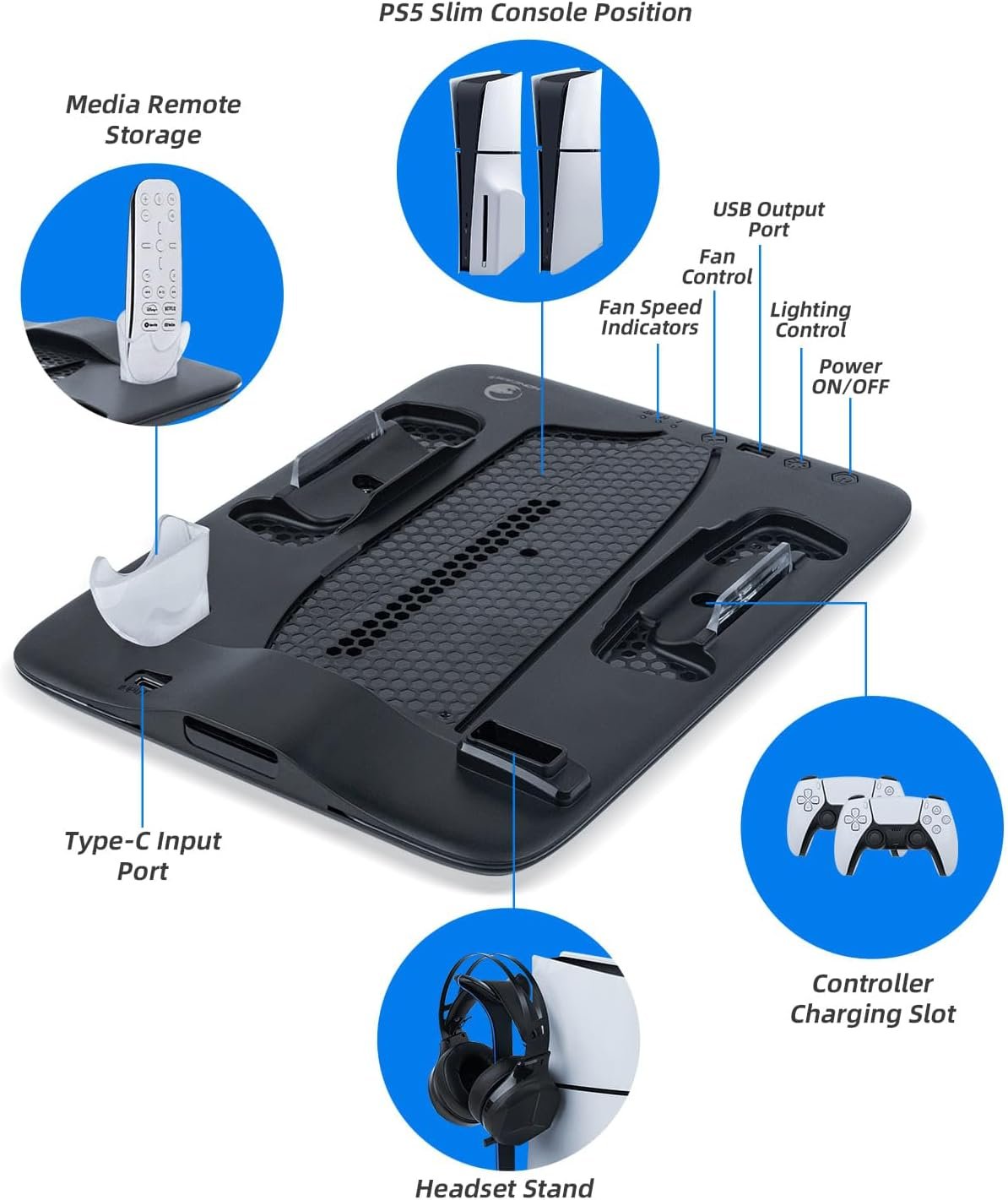 PS5 Slim Console Position

Media Remote Storage

USB Output Port

Fan Control

Fan Speed Indicators

Lighting Control

Power ON/OFF

Type-C Input Port

Controller Charging Slot

Headset Stand